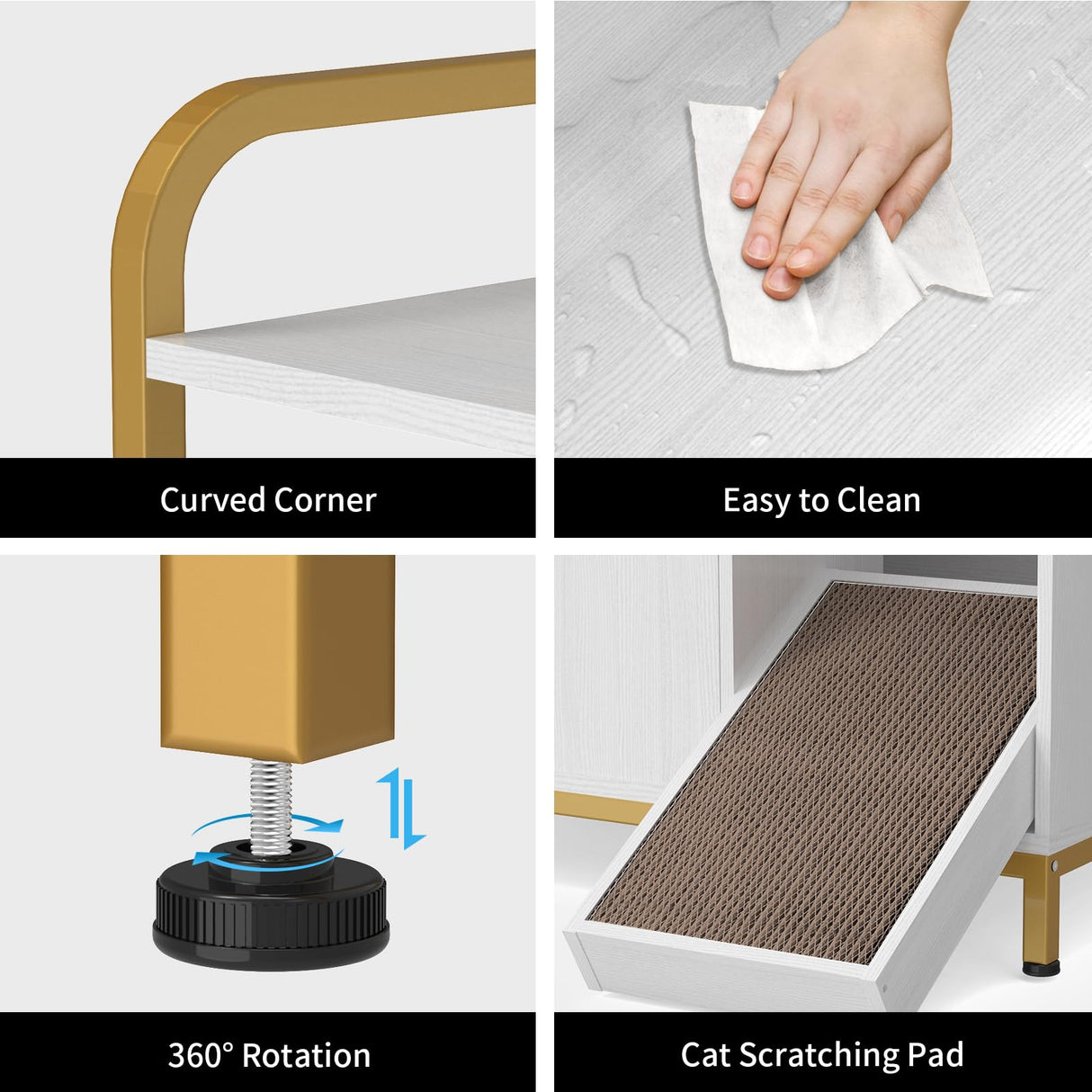 Curved Corner

Easy to Clean

360° Rotation

Cat Scratching Pad