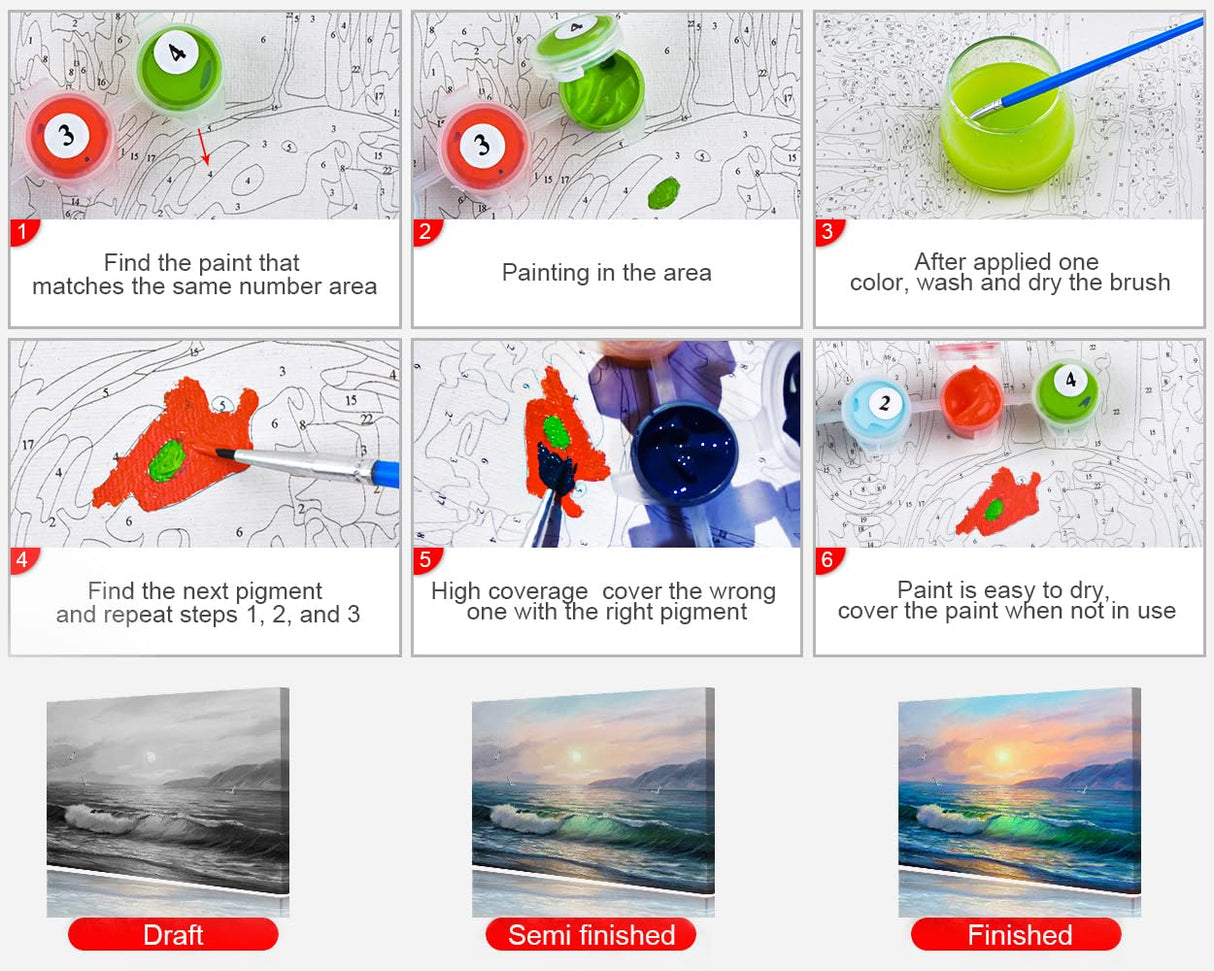 1
Find the paint that matches the same number area

2
Painting in the area

3
After applied one color, wash and dry the brush

4
Find the next pigment and repeat steps 1, 2, and 3

5
High coverage cover the wrong one with the right pigment

6
Paint is easy to dry, cover the paint when not in use

Draft

Semi finished

Finished