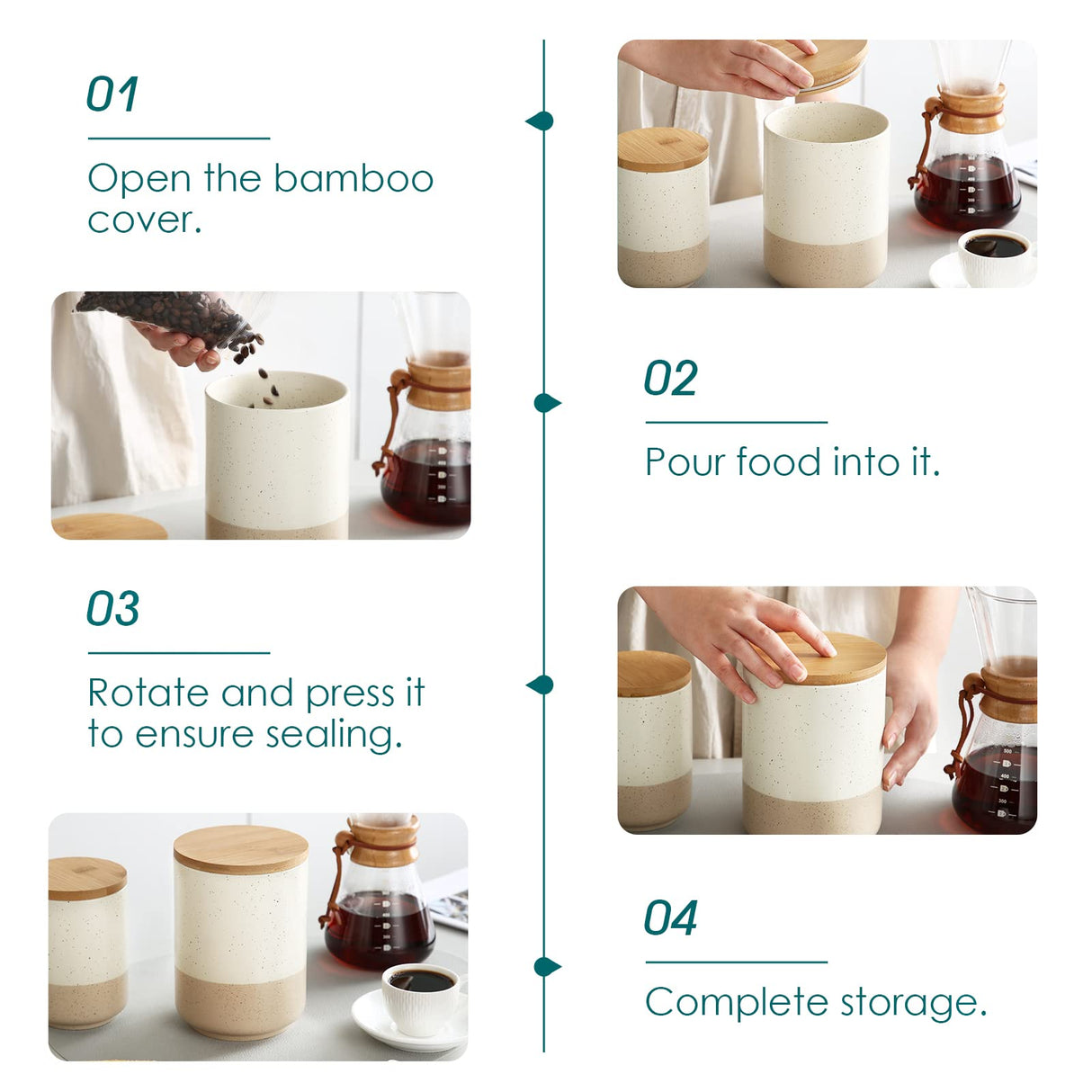 01

Open the bamboo cover.

02

Pour food into it.

03

Rotate and press it to ensure sealing.

04

Complete storage.