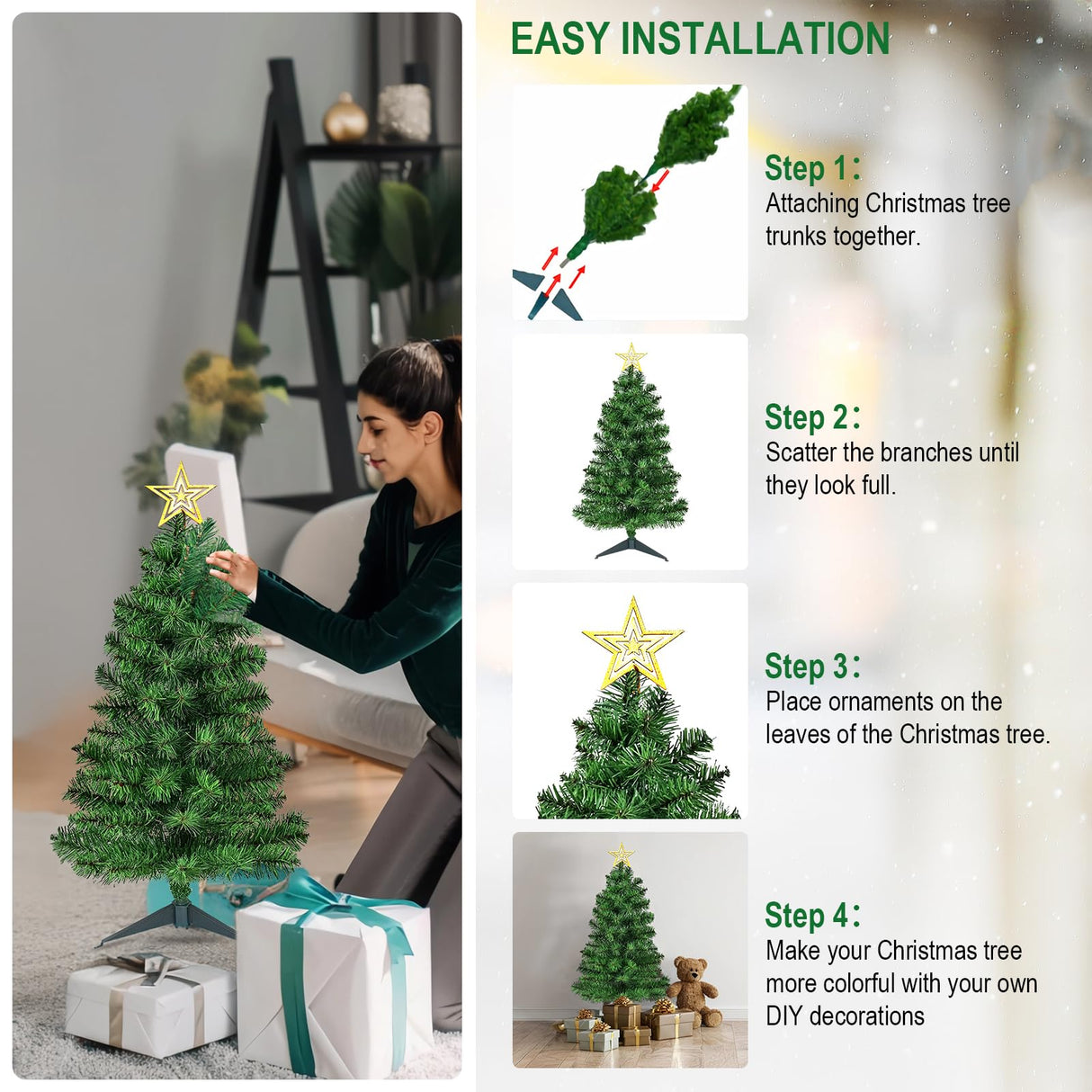 EASY INSTALLATION

Step 1:
Attaching Christmas tree trunks together.

Step 2:
Scatter the branches until they look full.

Step 3:
Place ornaments on the leaves of the Christmas tree.

Step 4:
Make your Christmas tree more colorful with your own DIY decorations