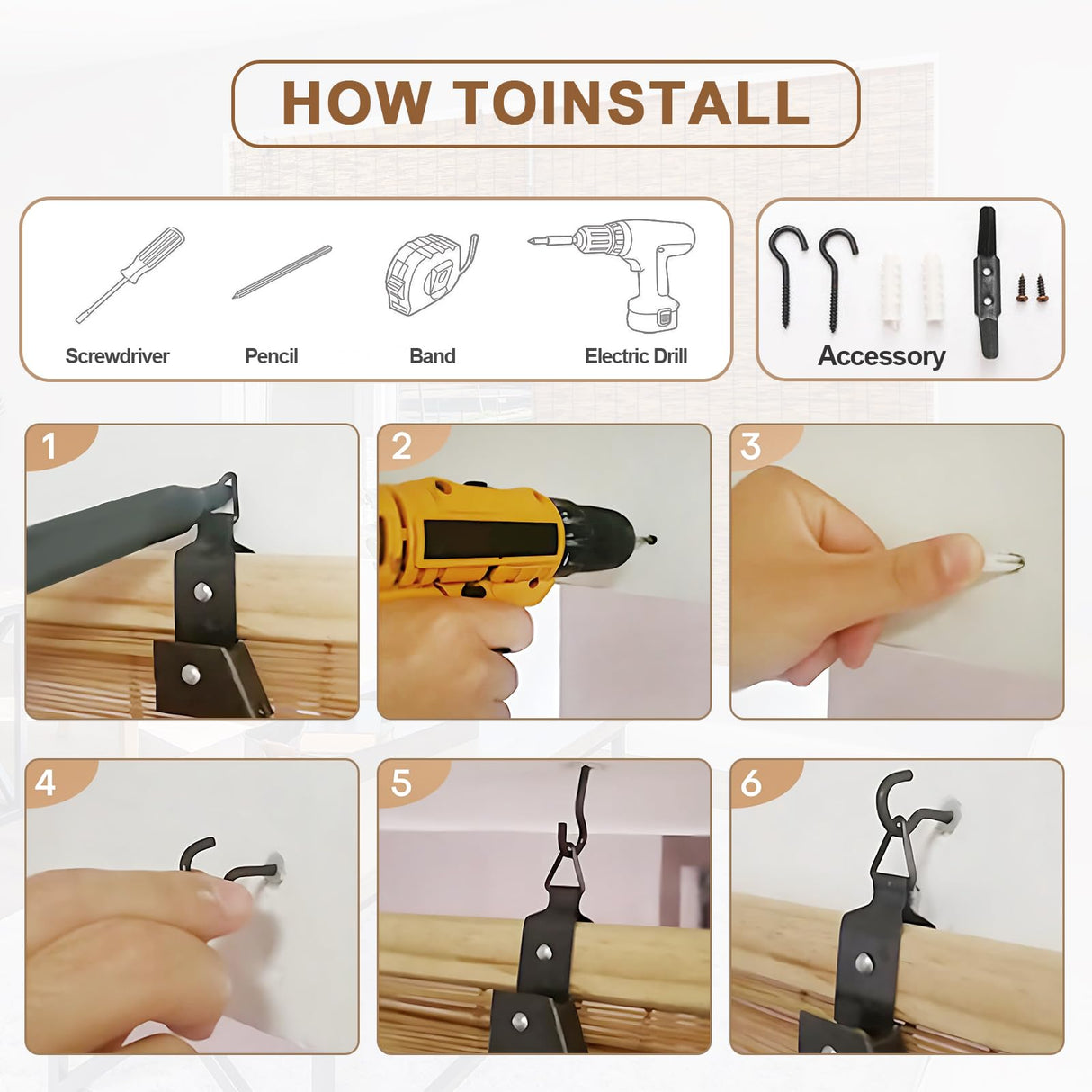 HOW TOINSTALL

Screwdriver

Pencil

Band

Electric Drill

Accessory

1

2

3

4

5

6