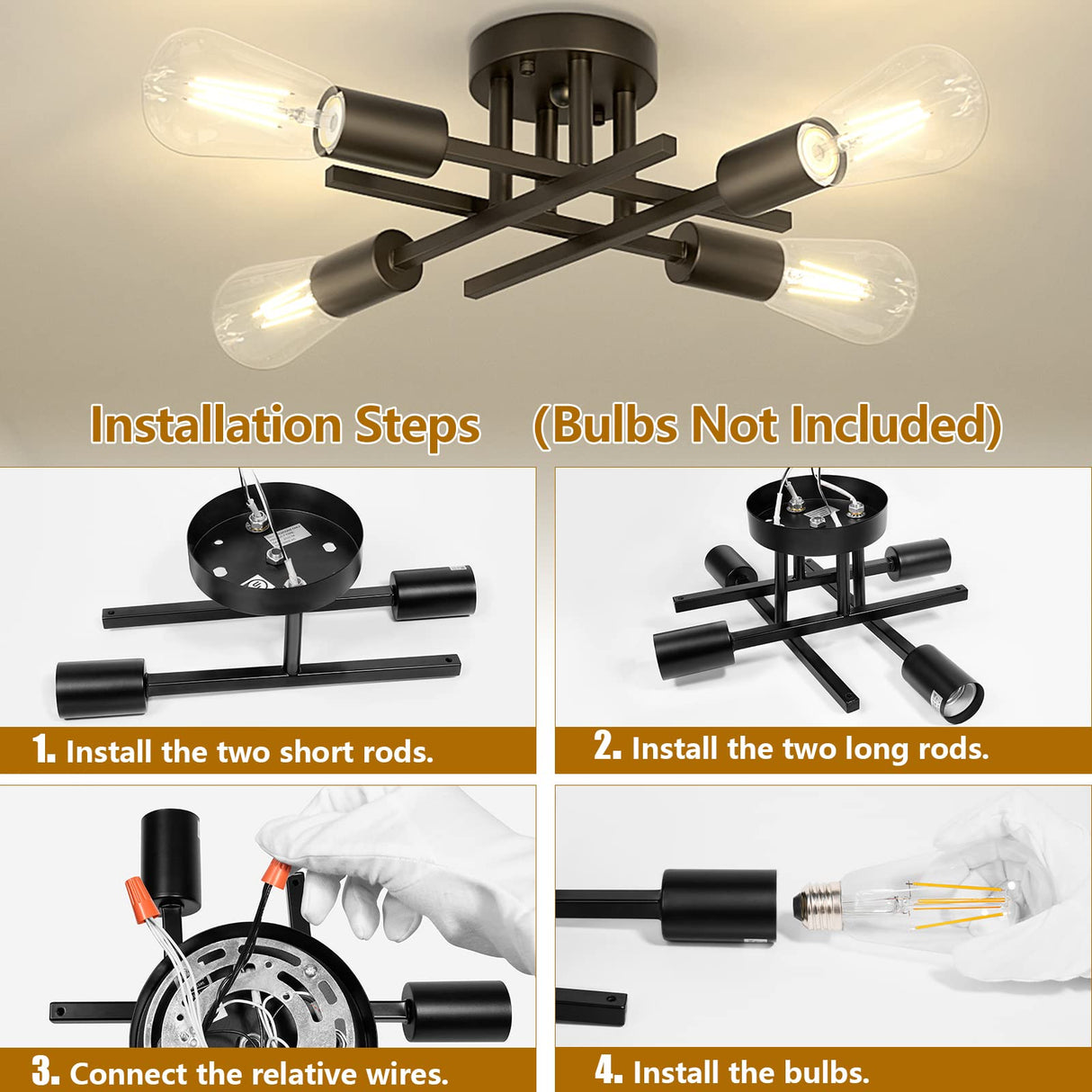 Installation Steps (Bulbs Not Included)

1. Install the two short rods.

2. Install the two long rods.

3. Connect the relative wires.

4. Install the bulbs.