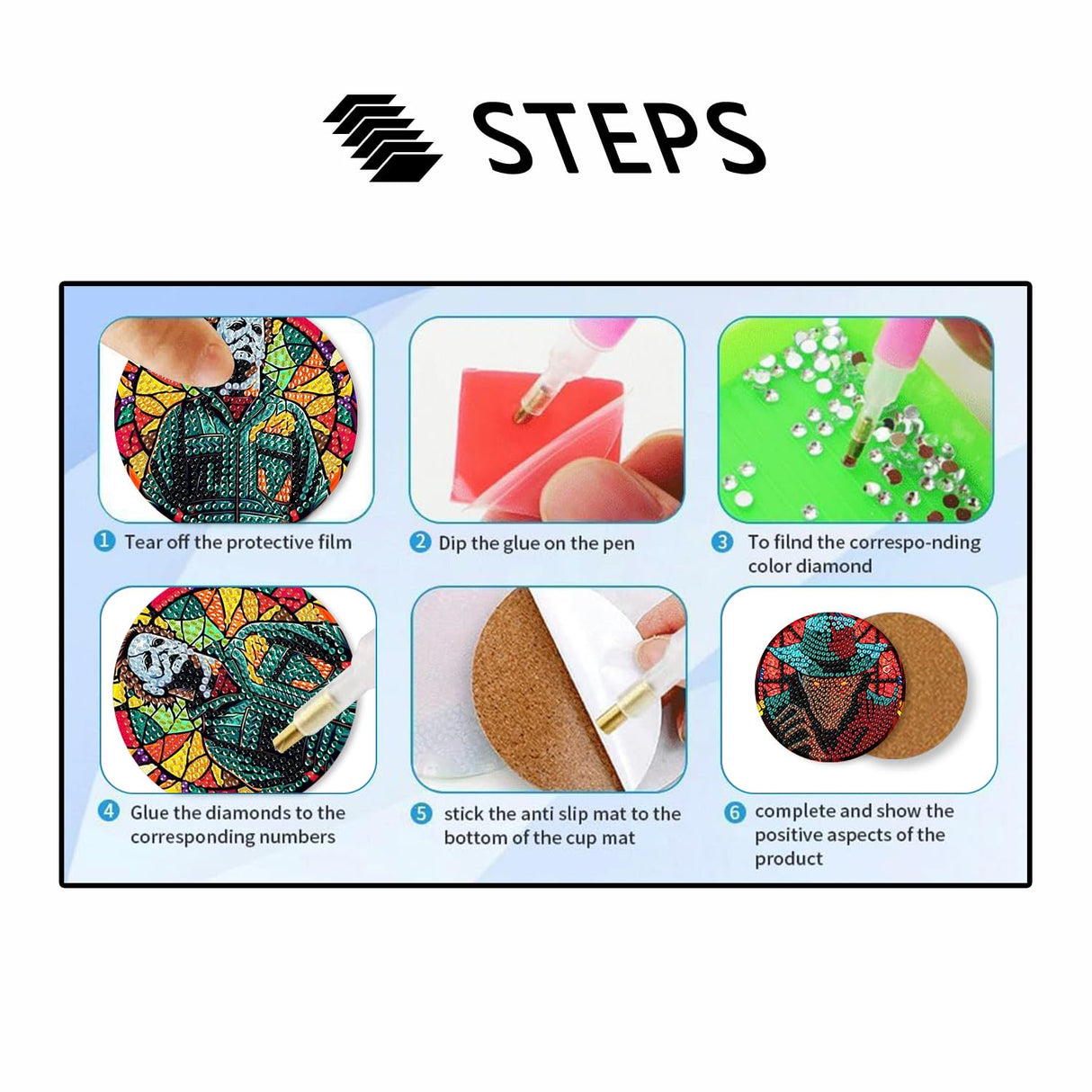 STEPS

1 Tear off the protective film

2 Dip the glue on the pen

3 To filnd the correspo-nding color diamond

4 Glue the diamonds to the corresponding numbers

5 stick the anti slip mat to the bottom of the cup mat

6 complete and show the positive aspects of the product