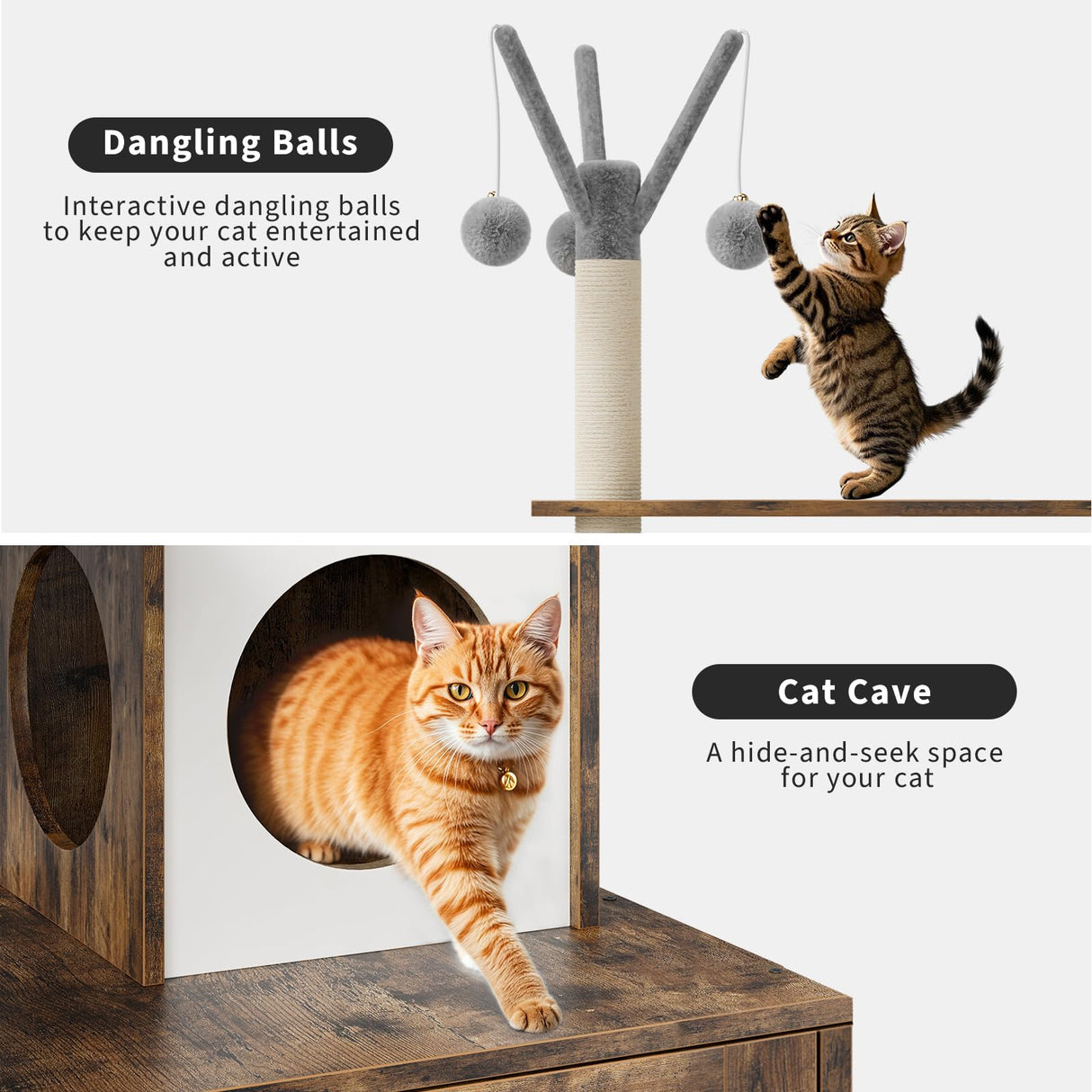 Dangling Balls

Interactive dangling balls to keep your cat entertained and active

Cat Cave

A hide-and-seek space for your cat