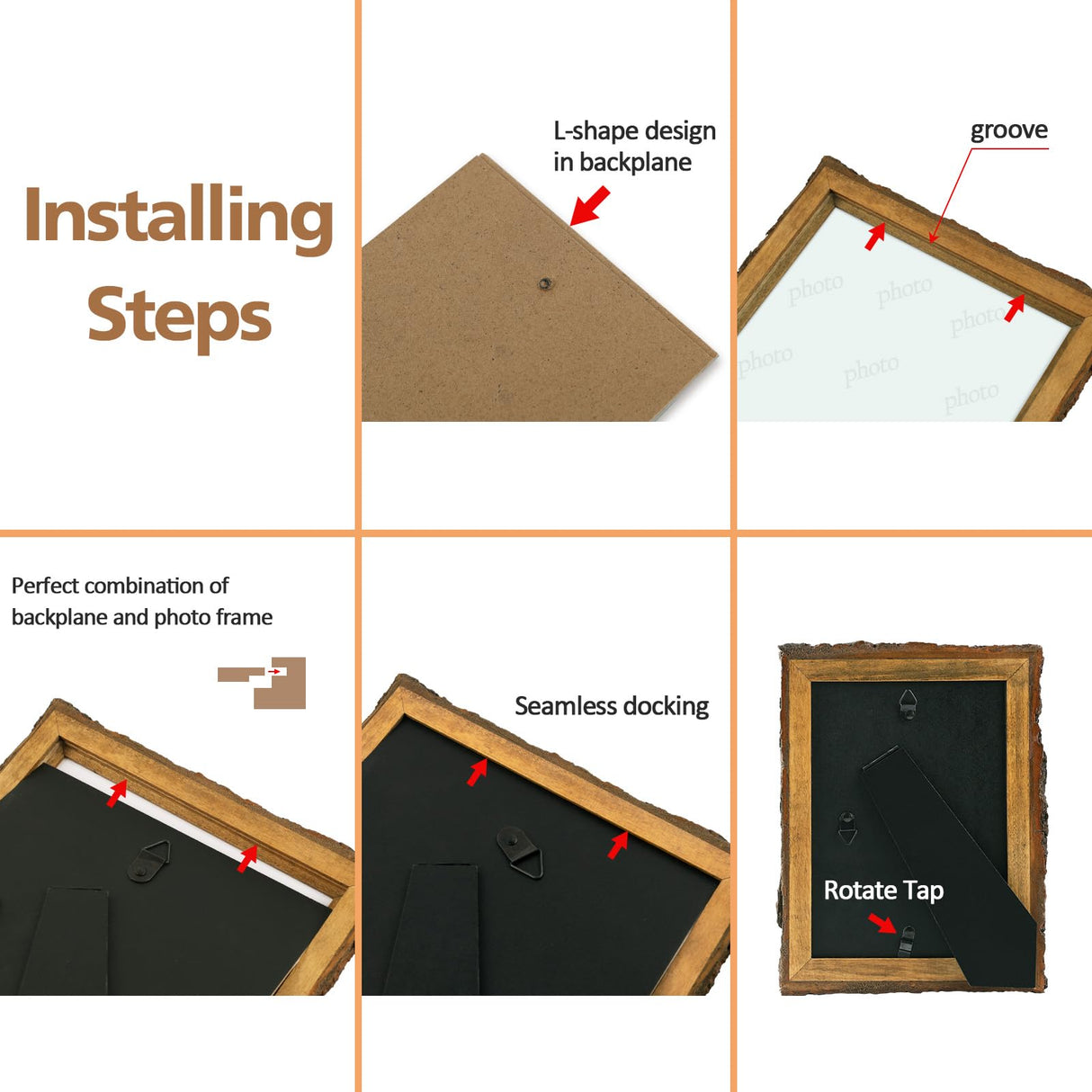 Installing Steps

L-shape design in backplane

groove

photo photo photo photo photo photo

Perfect combination of backplane and photo frame

Seamless docking

Rotate Tap