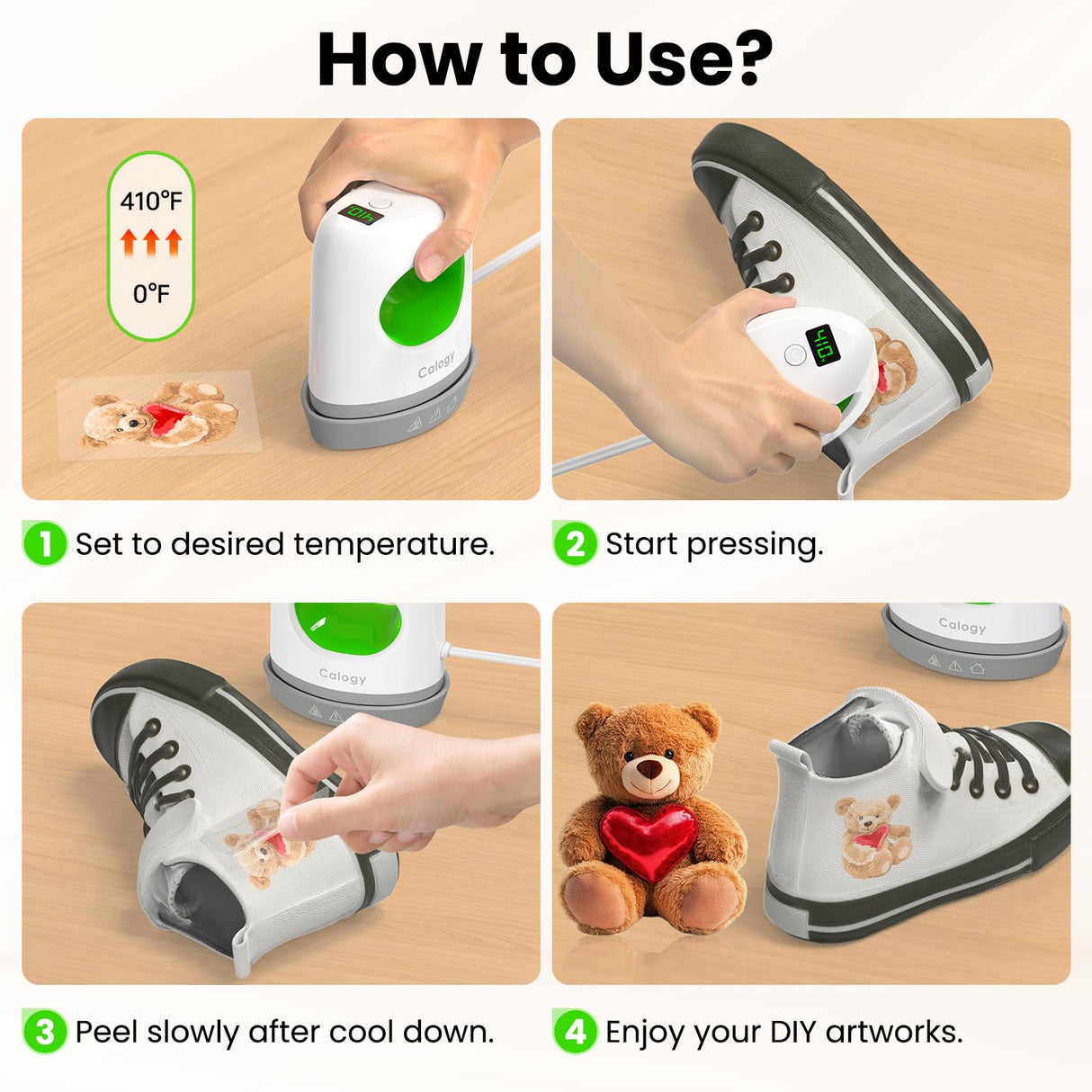 How to Use?

410°F

0°F

410

Calogy

410

1 Set to desired temperature.

2 Start pressing.

Calogy

Calogy

3 Peel slowly after cool down.

4 Enjoy your DIY artworks.