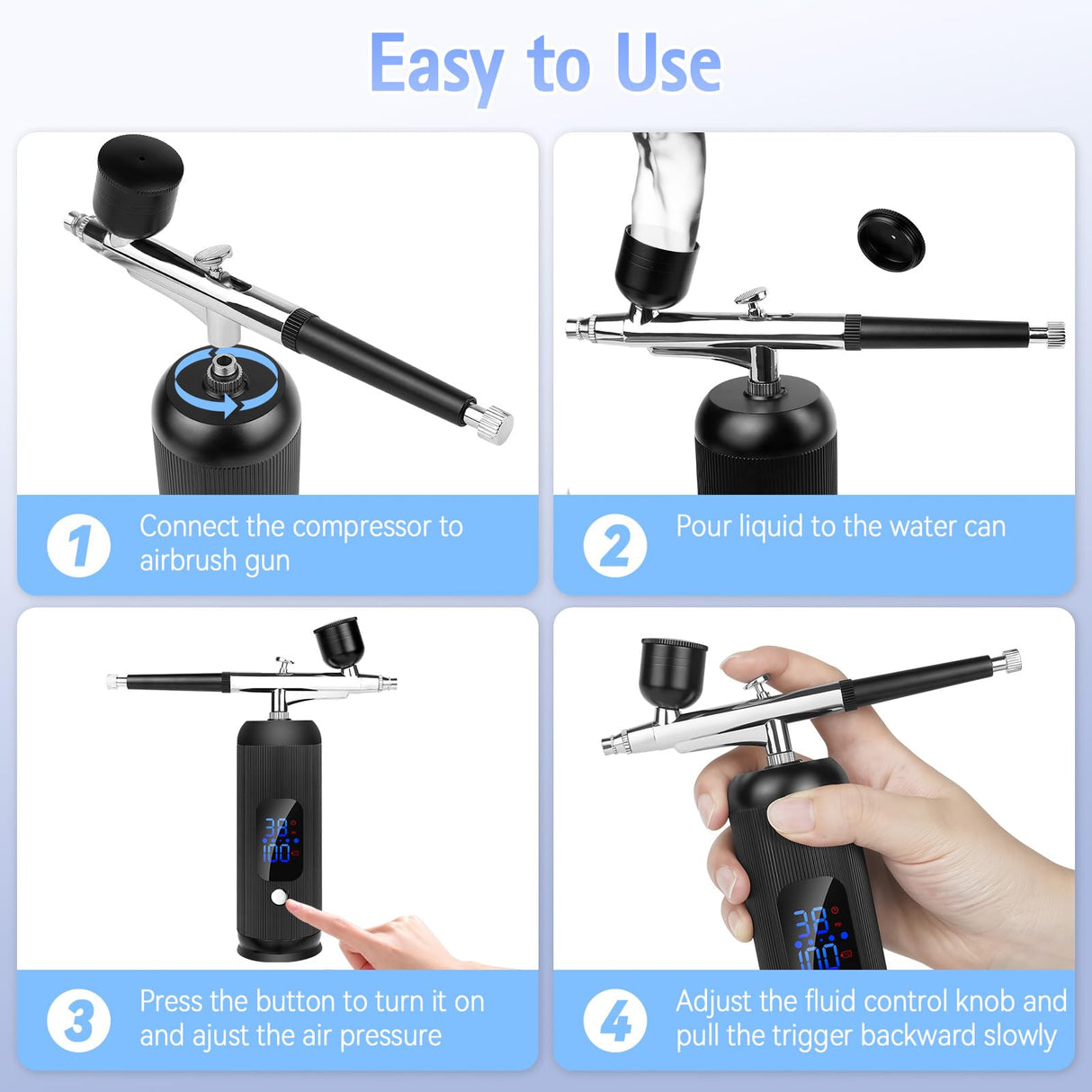 Easy to Use

1 Connect the compressor to airbrush gun

2 Pour liquid to the water can

38
100

3 Press the button to turn it on and ajust the air pressure

38
100

4 Adjust the fluid control knob and pull the trigger backward slowly