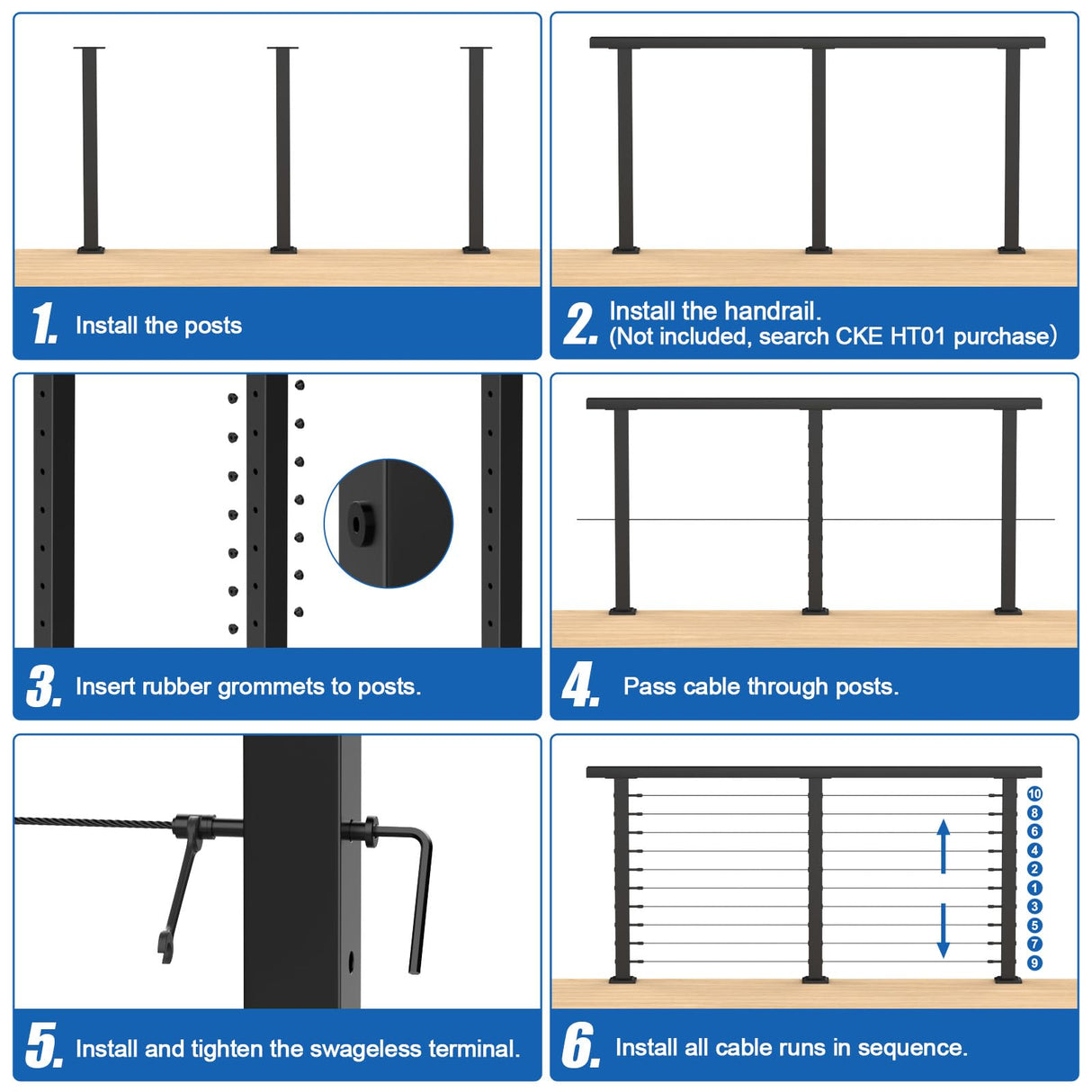 1. Install the posts

2. Install the handrail.
(Not included, search CKE HT01 purchase)

3. Insert rubber grommets to posts.

4. Pass cable through posts.

5. Install and tighten the swageless terminal.

10
8
6
4
2
1
3
5
7
9

6. Install all cable runs in sequence.