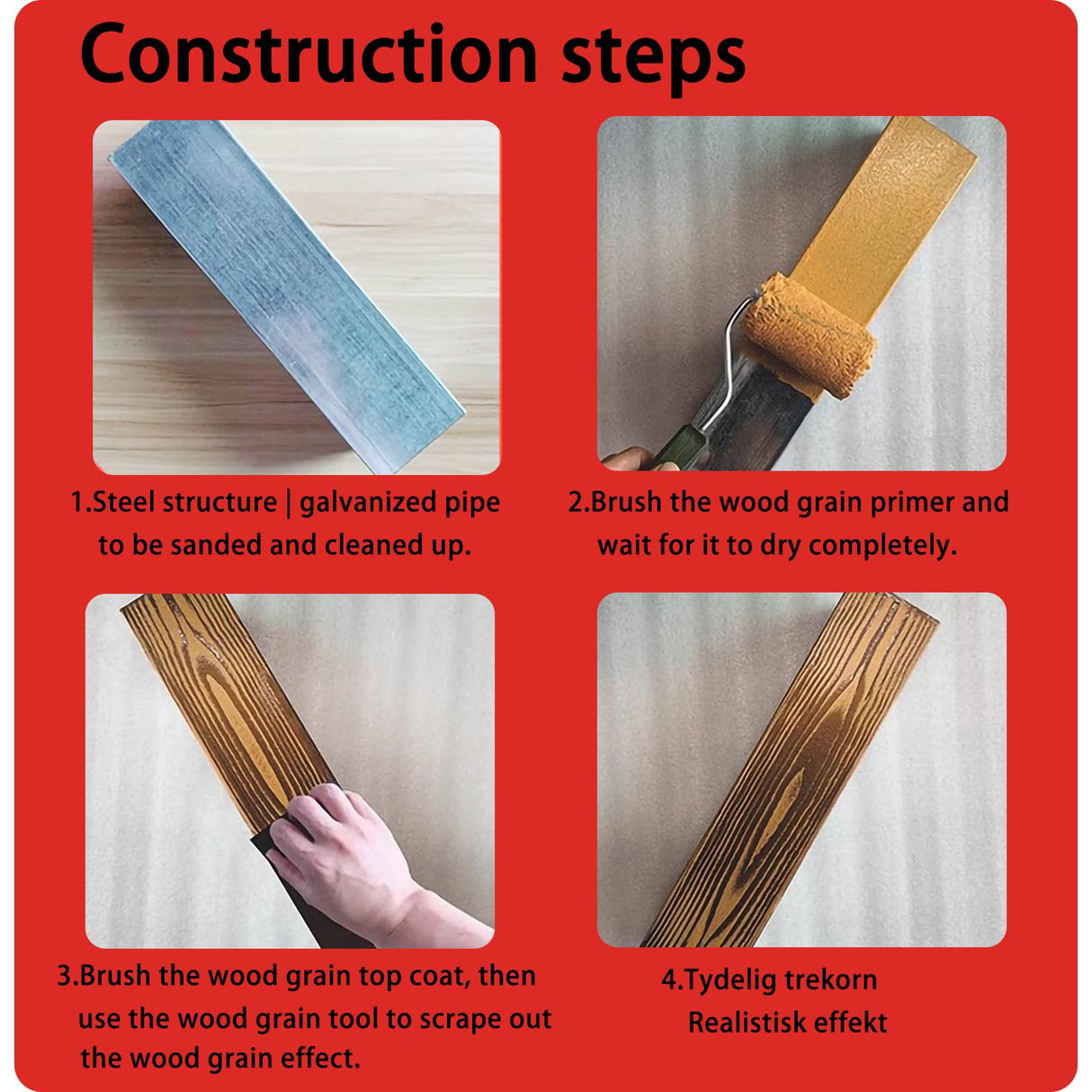 Construction steps

1.Steel structure | galvanized pipe to be sanded and cleaned up.

2.Brush the wood grain primer and wait for it to dry completely.

3.Brush the wood grain top coat, then use the wood grain tool to scrape out the wood grain effect.

4.Tydelig trekorn
Realistisk effekt