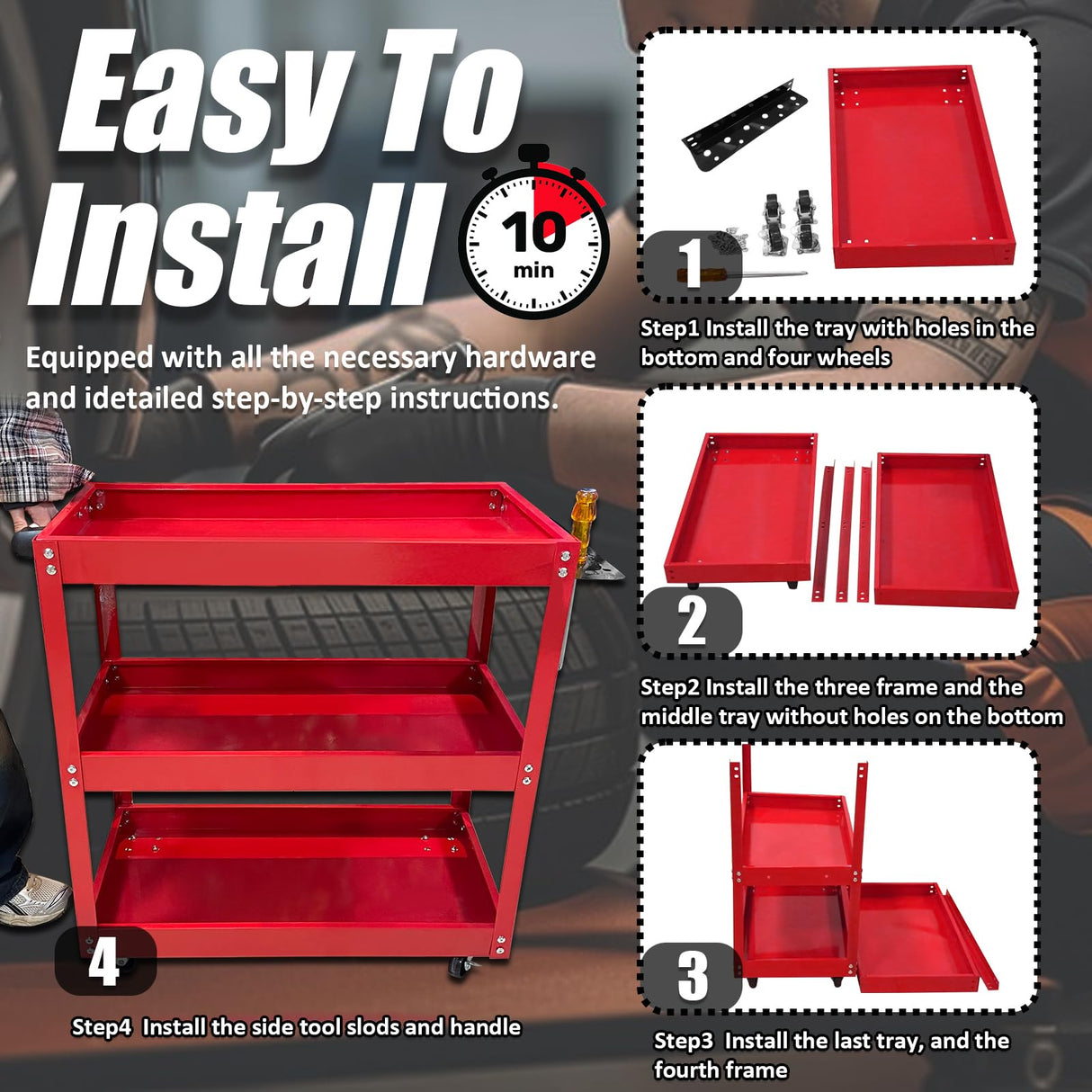 Easy To Install

10 min

Equipped with all the necessary hardware and idetailed step-by-step instructions.

1

Step1 Install the tray with holes in the bottom and four wheels

2

Step2 Install the three frame and the middle tray without holes on the bottom

3

Step3 Install the last tray, and the fourth frame

4

Step4 Install the side tool slods and handle