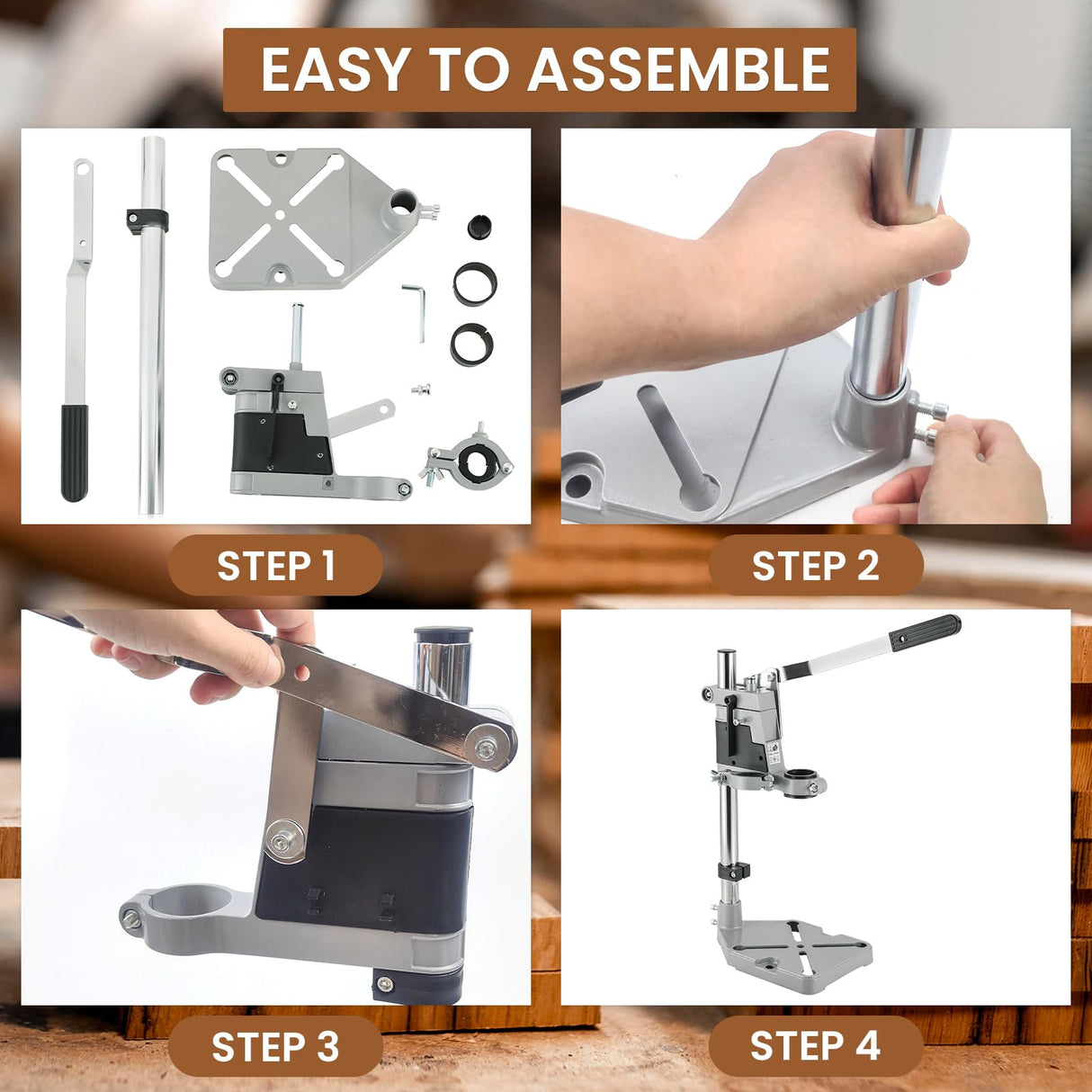 EASY TO ASSEMBLE

STEP 1

STEP 2

STEP 3

STEP 4