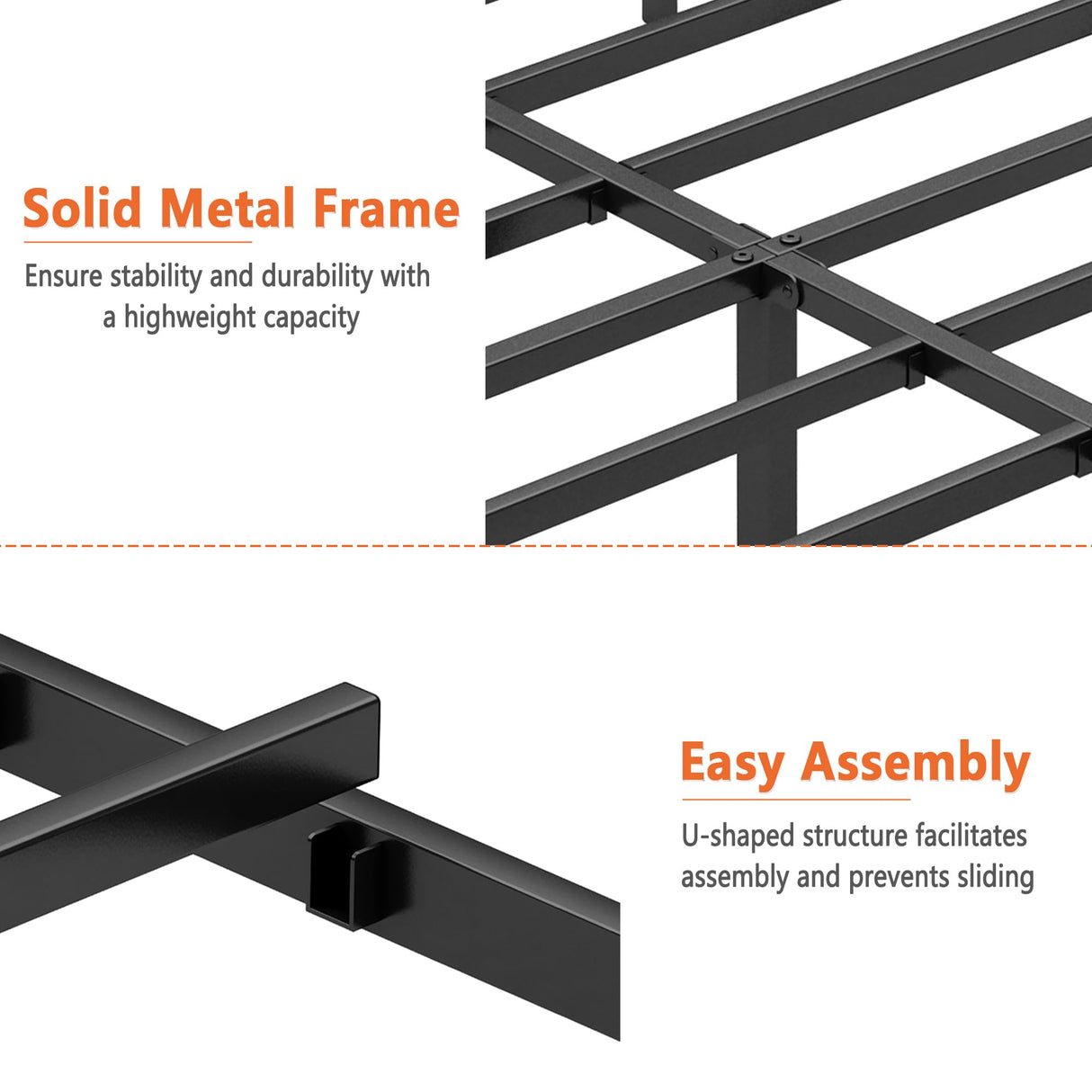 Solid Metal Frame

Ensure stability and durability with a highweight capacity

Easy Assembly

U-shaped structure facilitates assembly and prevents sliding