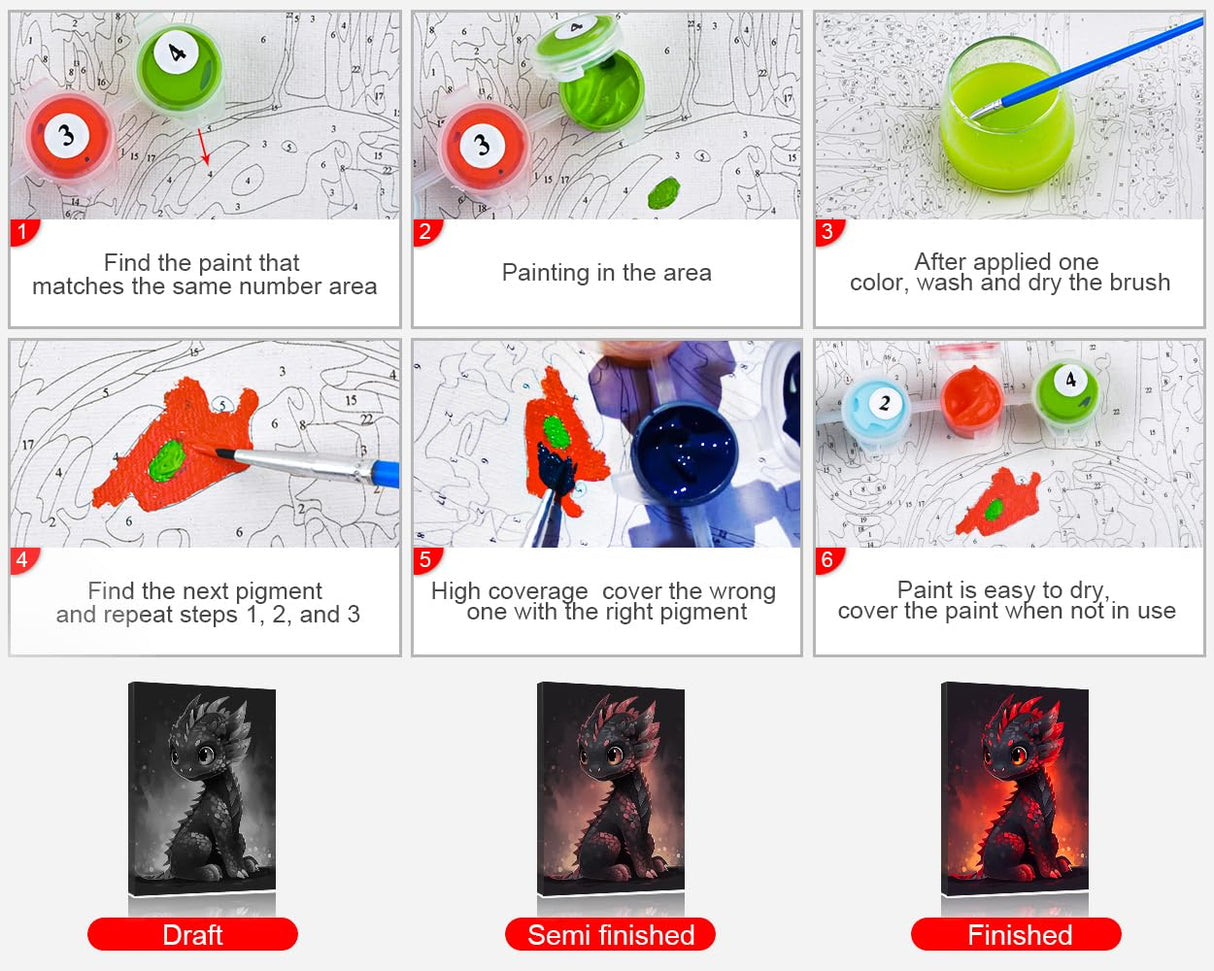 1
Find the paint that matches the same number area

2
Painting in the area

3
After applied one color, wash and dry the brush

4
Find the next pigment and repeat steps 1, 2, and 3

5
High coverage cover the wrong one with the right pigment

6
Paint is easy to dry, cover the paint when not in use

Draft

Semi finished

Finished