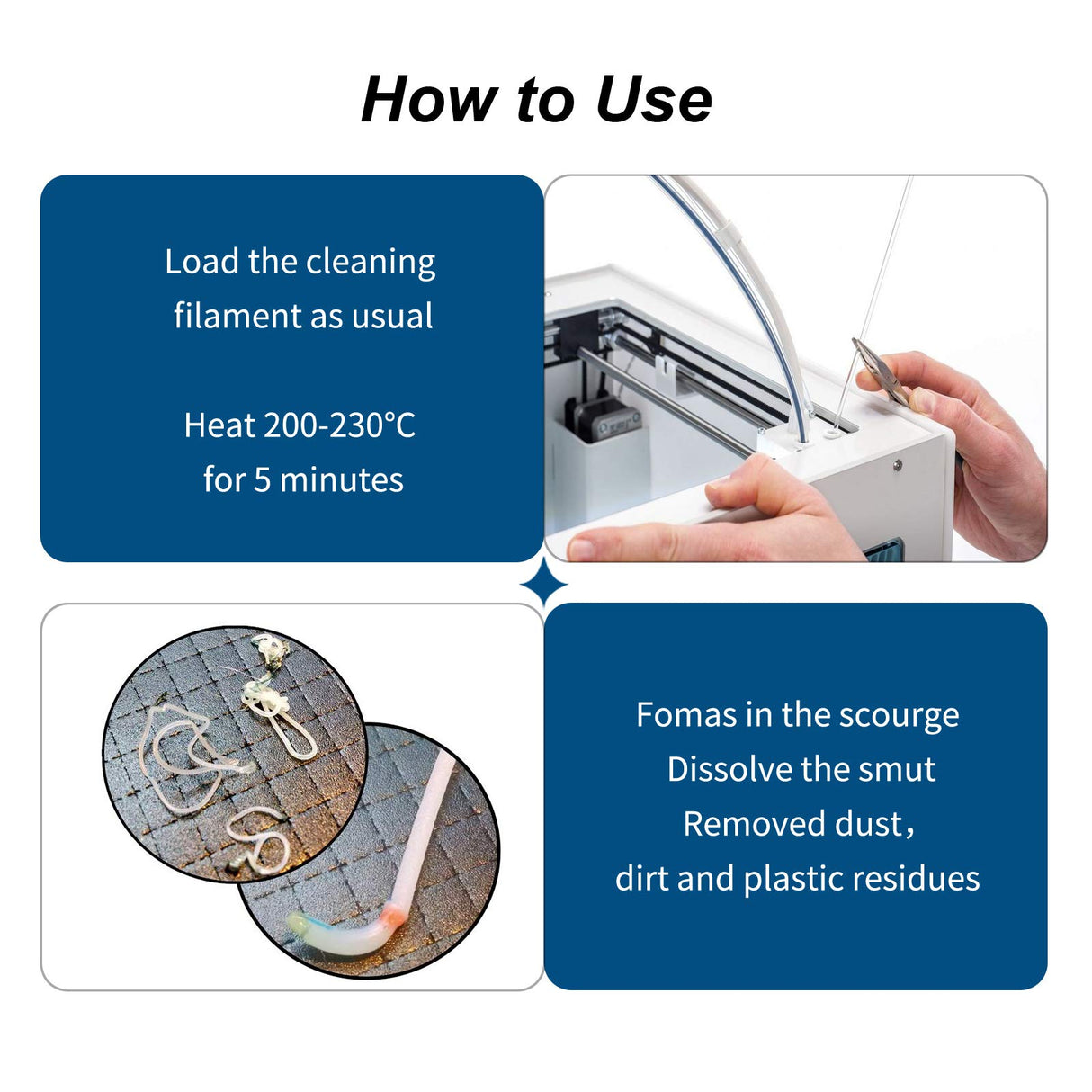 How to Use

Load the cleaning filament as usual

Heat 200-230°C for 5 minutes

Fomas in the scourge
Dissolve the smut
Removed dust，
dirt and plastic residues