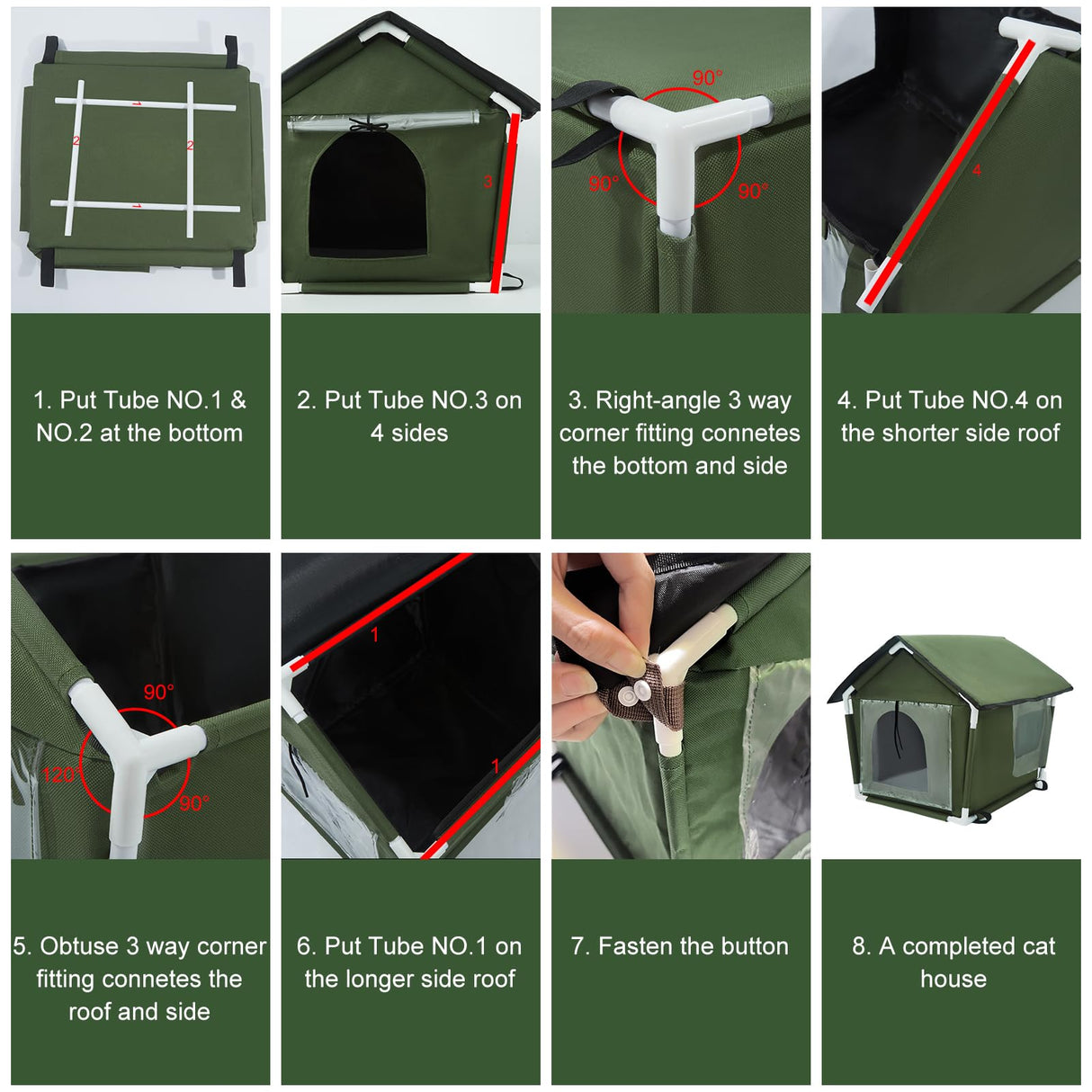 1
2
2
1

1. Put Tube NO.1 & NO.2 at the bottom

3

2. Put Tube NO.3 on 4 sides

90°
90°
90°

3. Right-angle 3 way corner fitting connetes the bottom and side

4

4. Put Tube NO.4 on the shorter side roof

90°
120°
90°

5. Obtuse 3 way corner fitting connetes the roof and side

1
1

6. Put Tube NO.1 on the longer side roof

7. Fasten the button

8. A completed cat house