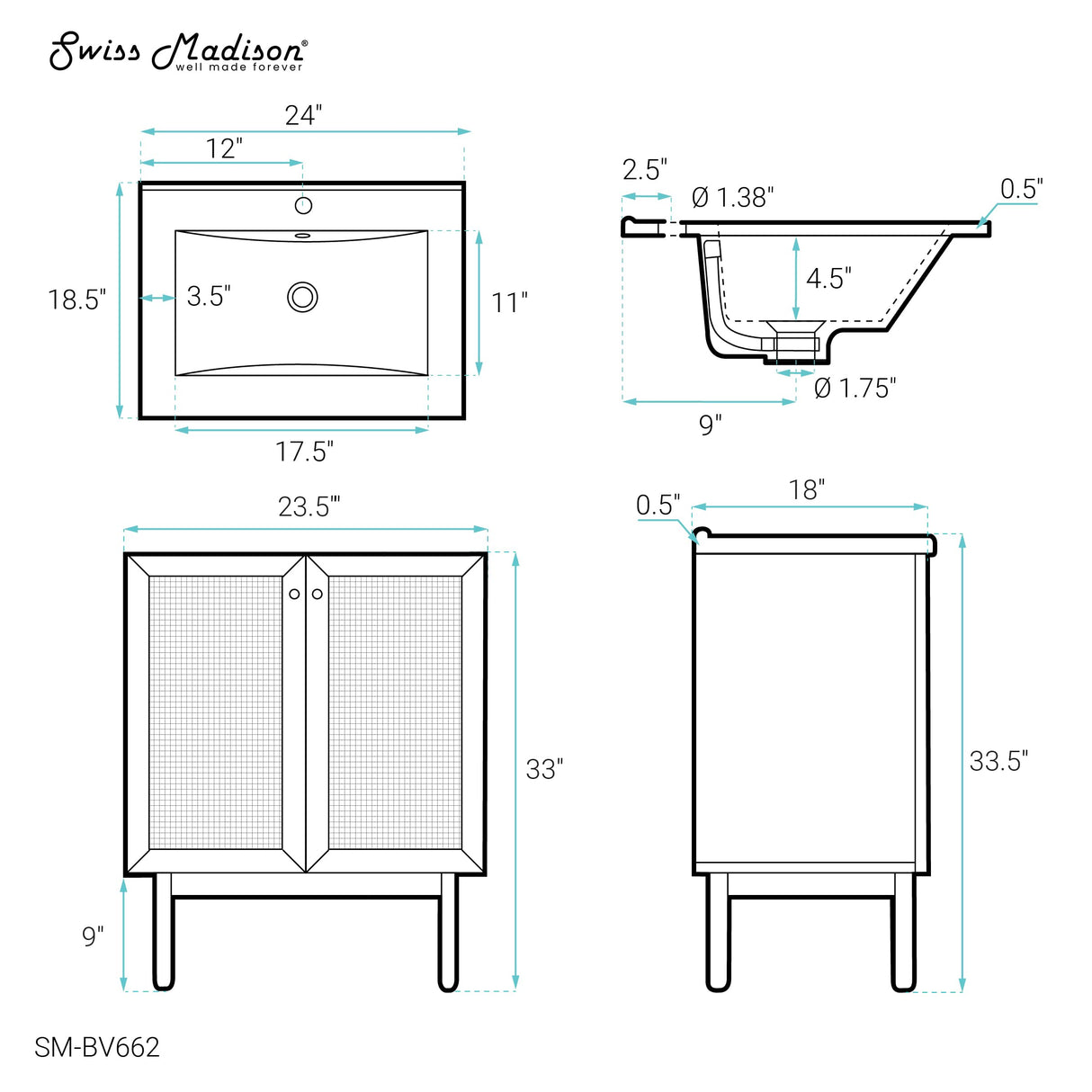 Swiss Madison®
well made forever

24"
12"
18.5"
3.5"
11"
17.5"

2.5"
Ø 1.38"
0.5"
4.5"
Ø 1.75"
9"

23.5'"
33"
9"

0.5"
18"
33.5"

SM-BV662