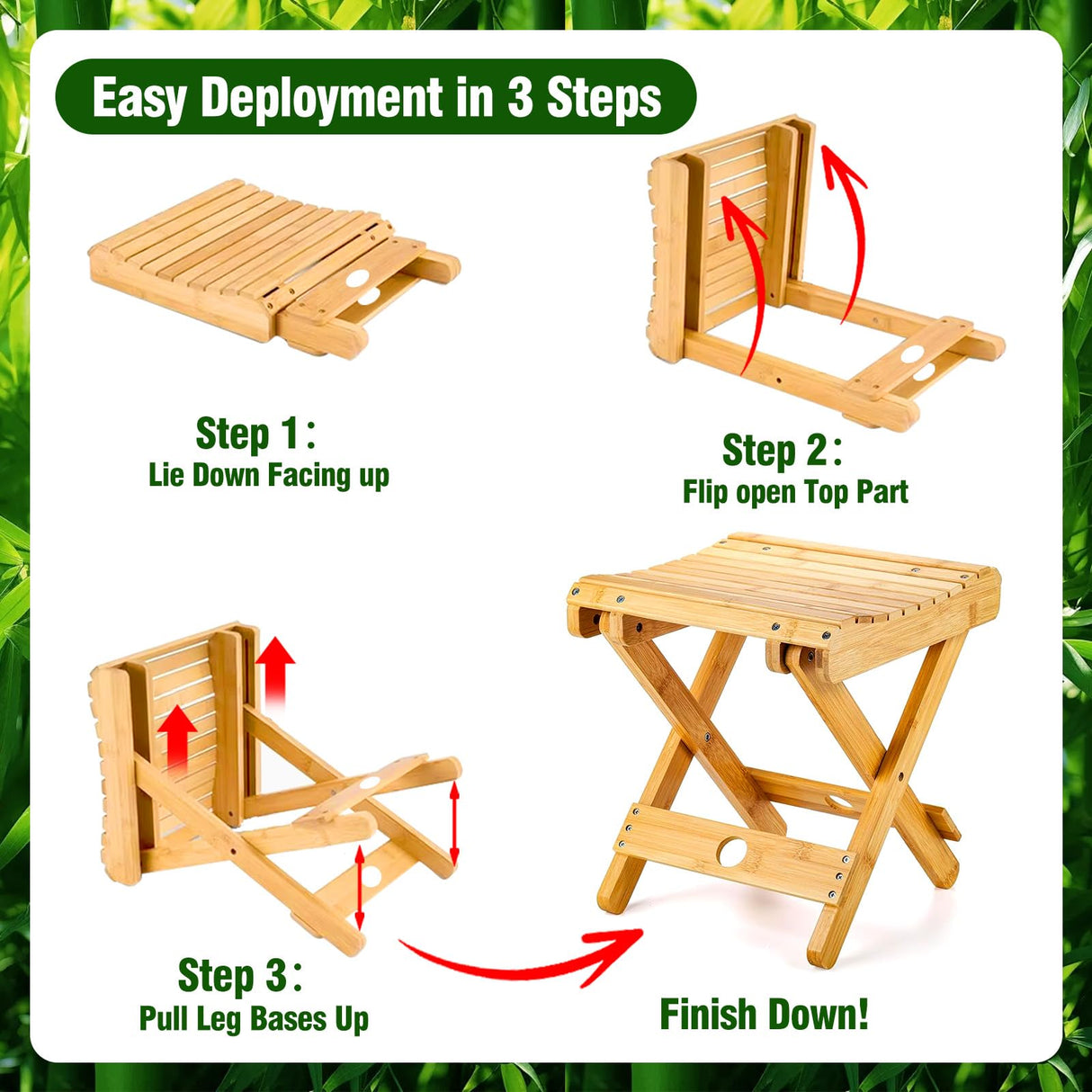 Easy Deployment in 3 Steps

Step 1:
Lie Down Facing up

Step 2:
Flip open Top Part

Step 3:
Pull Leg Bases Up

Finish Down!