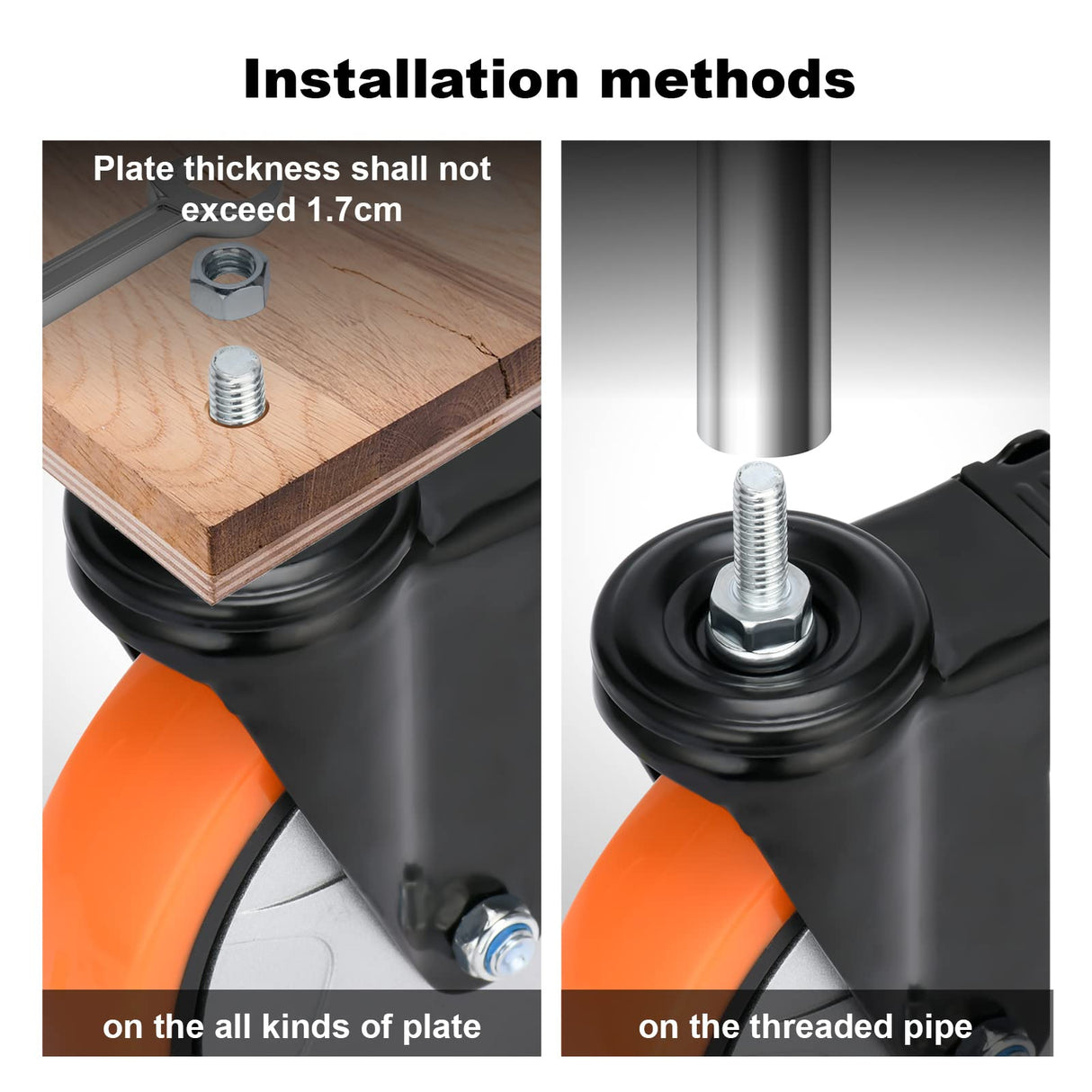 Installation methods

Plate thickness shall not exceed 1.7cm

on the all kinds of plate

on the threaded pipe