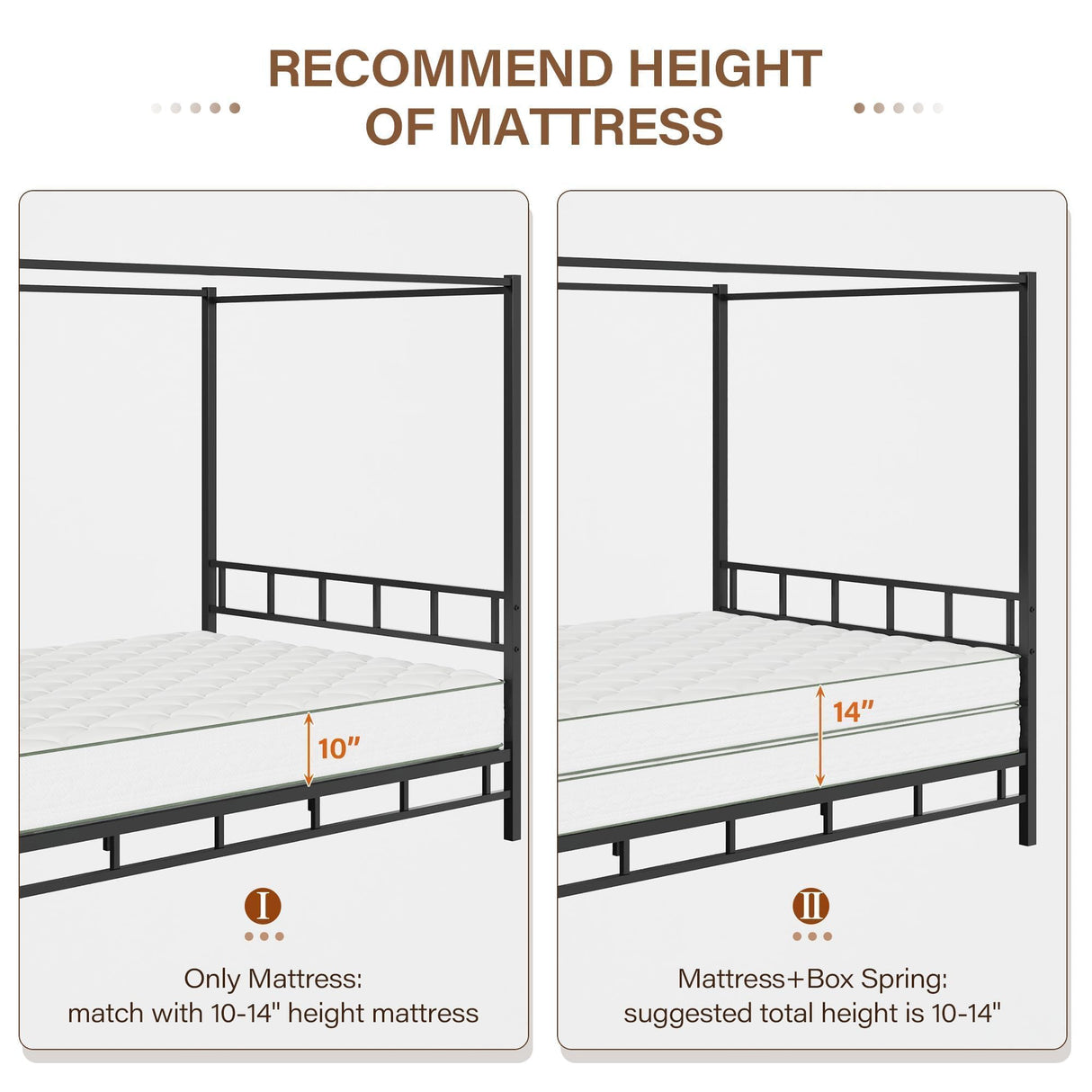 RECOMMEND HEIGHT OF MATTRESS

10"

I

Only Mattress:
match with 10-14" height mattress

14"

II

Mattress+Box Spring:
suggested total height is 10-14"