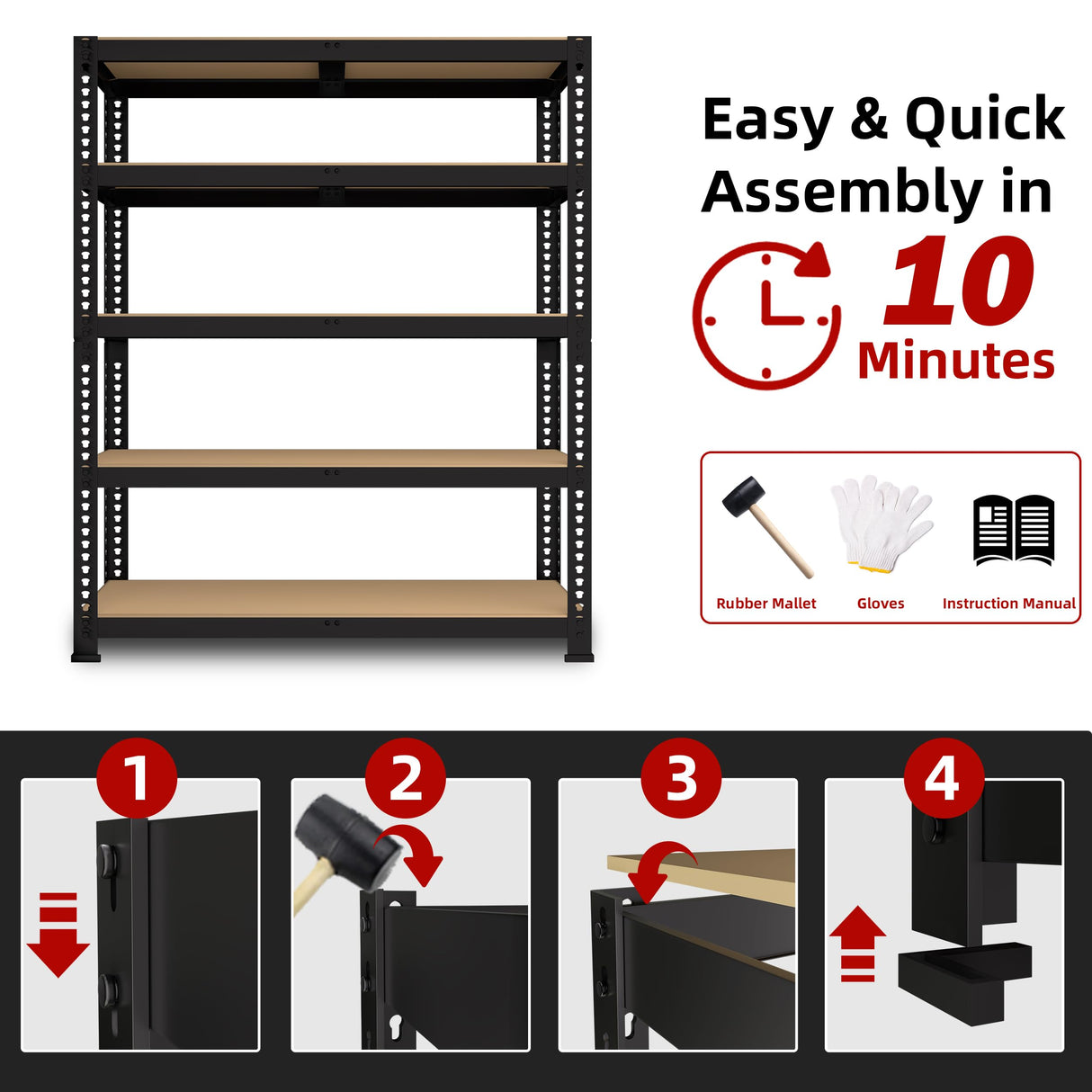 Easy & Quick Assembly in

10

Minutes

Rubber Mallet

Gloves

Instruction Manual

1

2

3

4