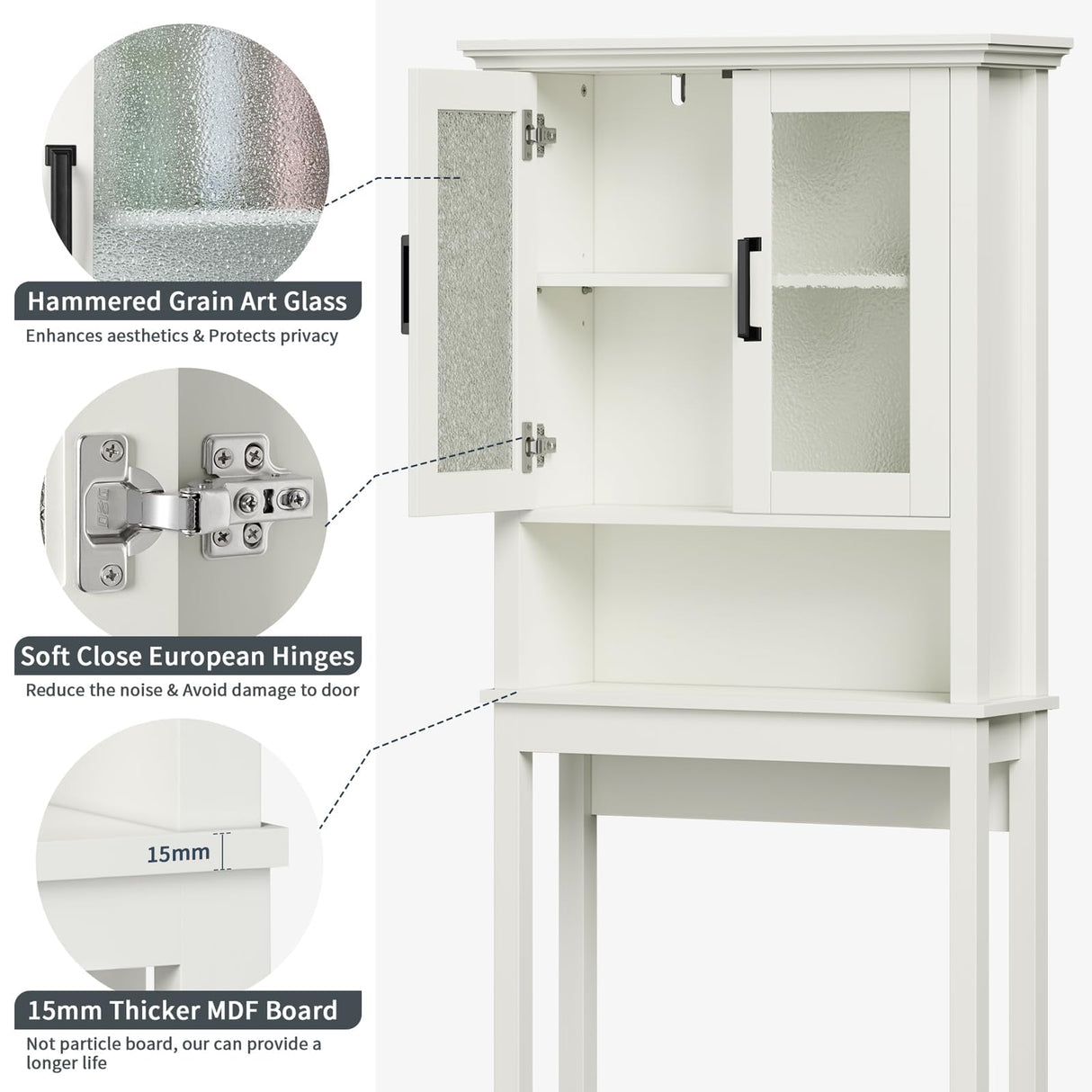 Hammered Grain Art Glass

Enhances aesthetics & Protects privacy

Soft Close European Hinges

Reduce the noise & Avoid damage to door

15mm

15mm Thicker MDF Board

Not particle board, our can provide a longer life