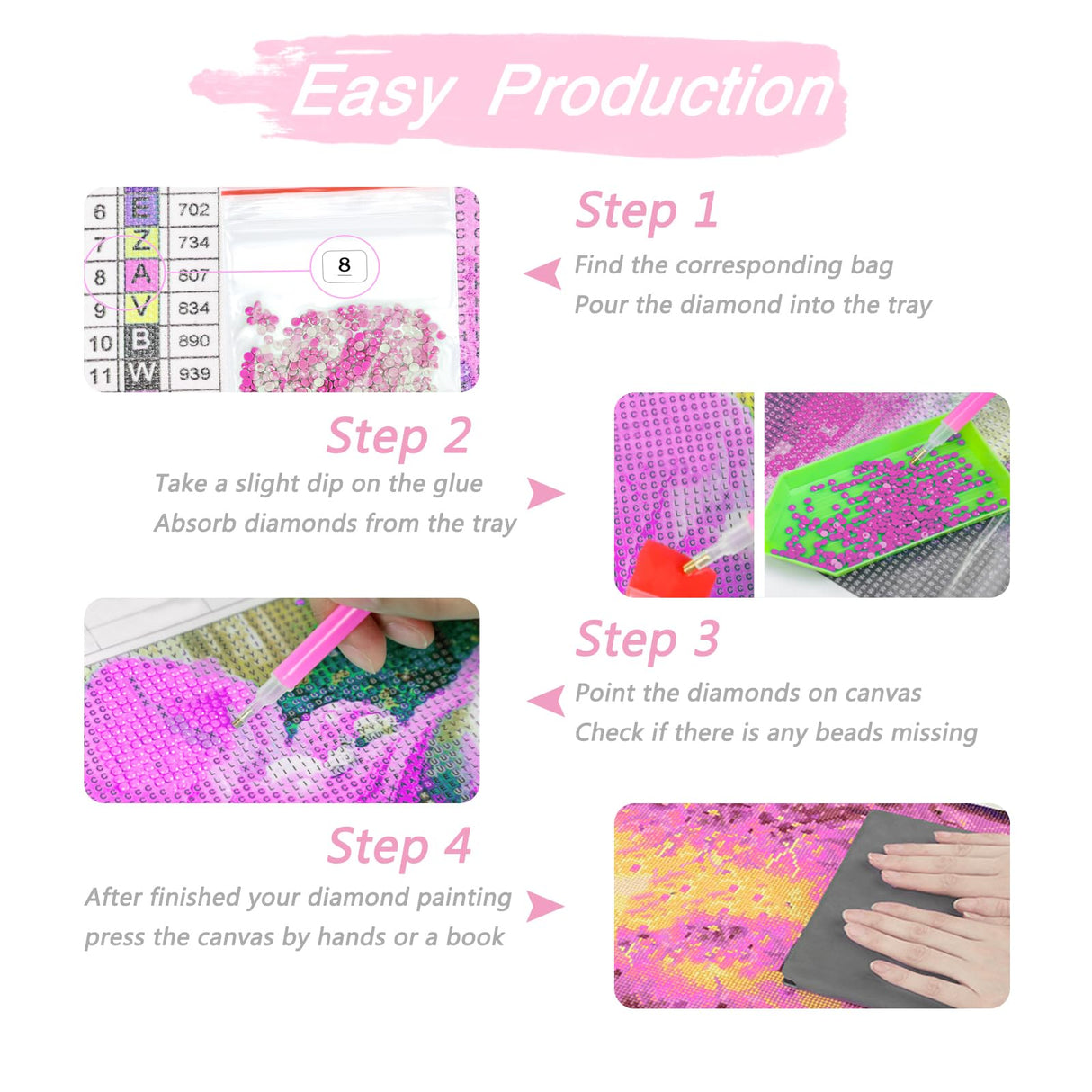 Easy Production

| 6 | E | 702 |
|---|---|---|
| 7 | Z | 734 |
| 8 | A | 807 |
| 9 | V | 834 |
| 10 | B | 890 |
| 11 | W | 939 |

8

Step 1
Find the corresponding bag
Pour the diamond into the tray

Step 2
Take a slight dip on the glue
Absorb diamonds from the tray

Step 3
Point the diamonds on canvas
Check if there is any beads missing

Step 4
After finished your diamond painting
press the canvas by hands or a book