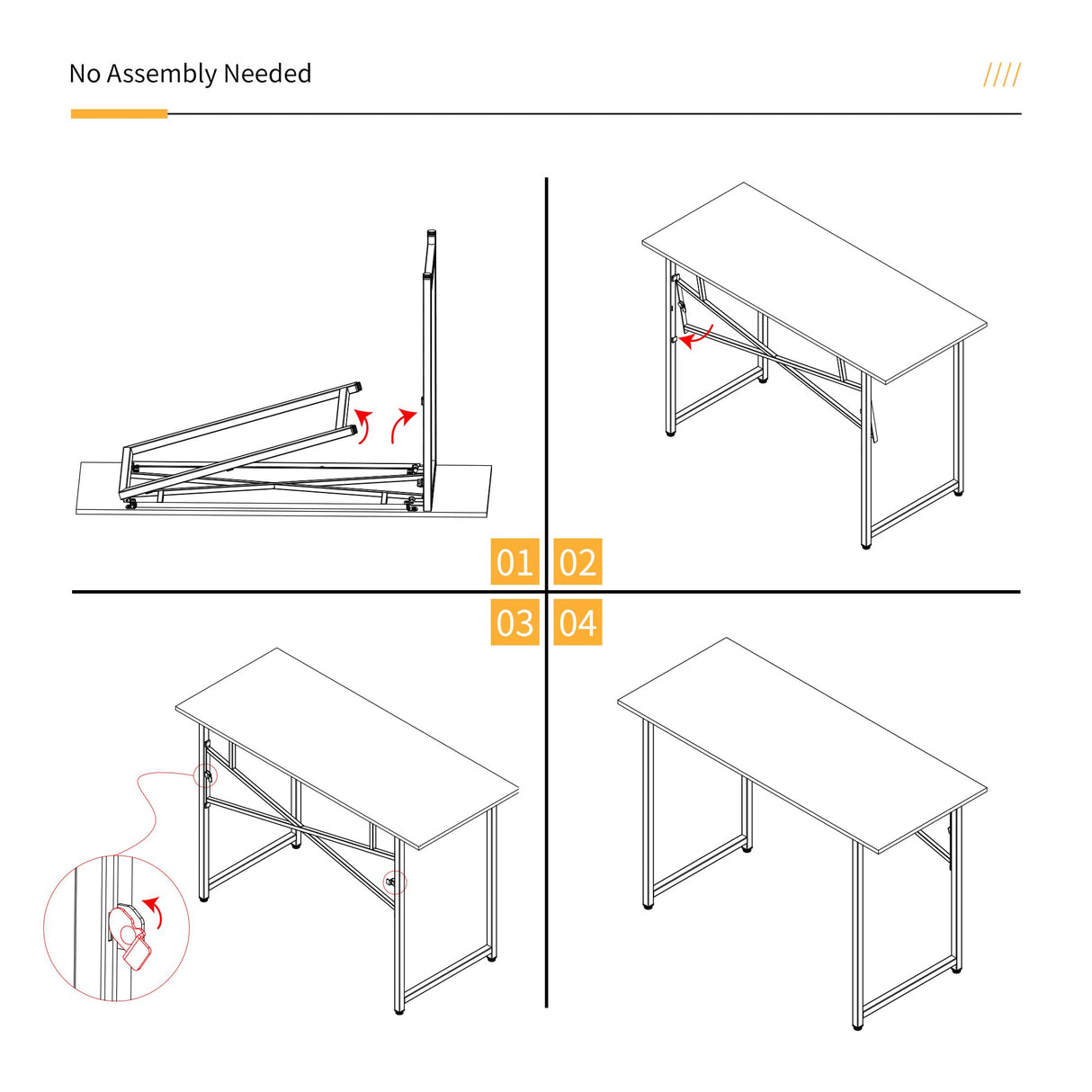 No Assembly Needed

////

01

02

03

04