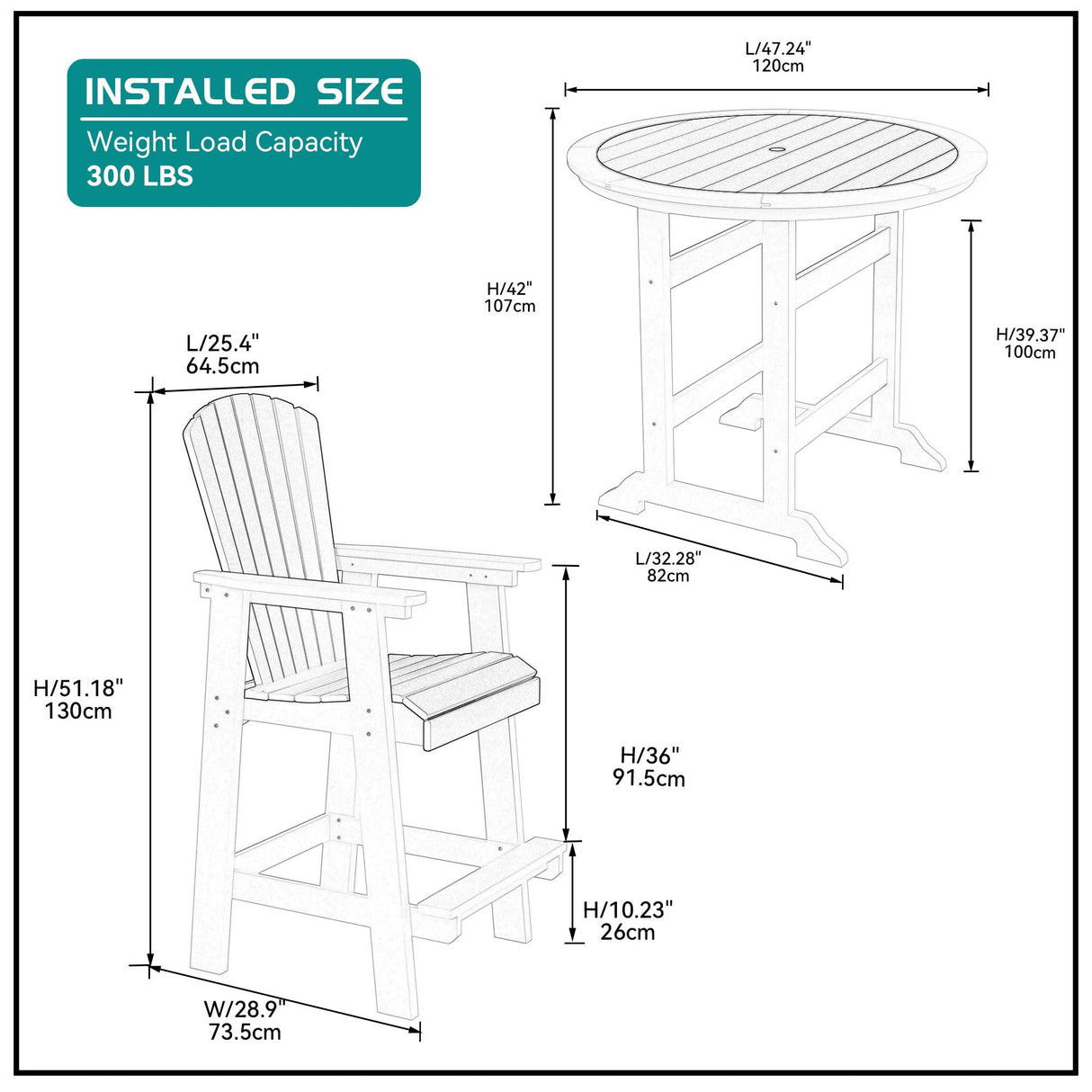 INSTALLED SIZE
Weight Load Capacity
300 LBS

L/47.24"
120cm

H/42"
107cm

H/39.37"
100cm

L/32.28"
82cm

L/25.4"
64.5cm

H/51.18"
130cm

H/36"
91.5cm

H/10.23"
26cm

W/28.9"
73.5cm