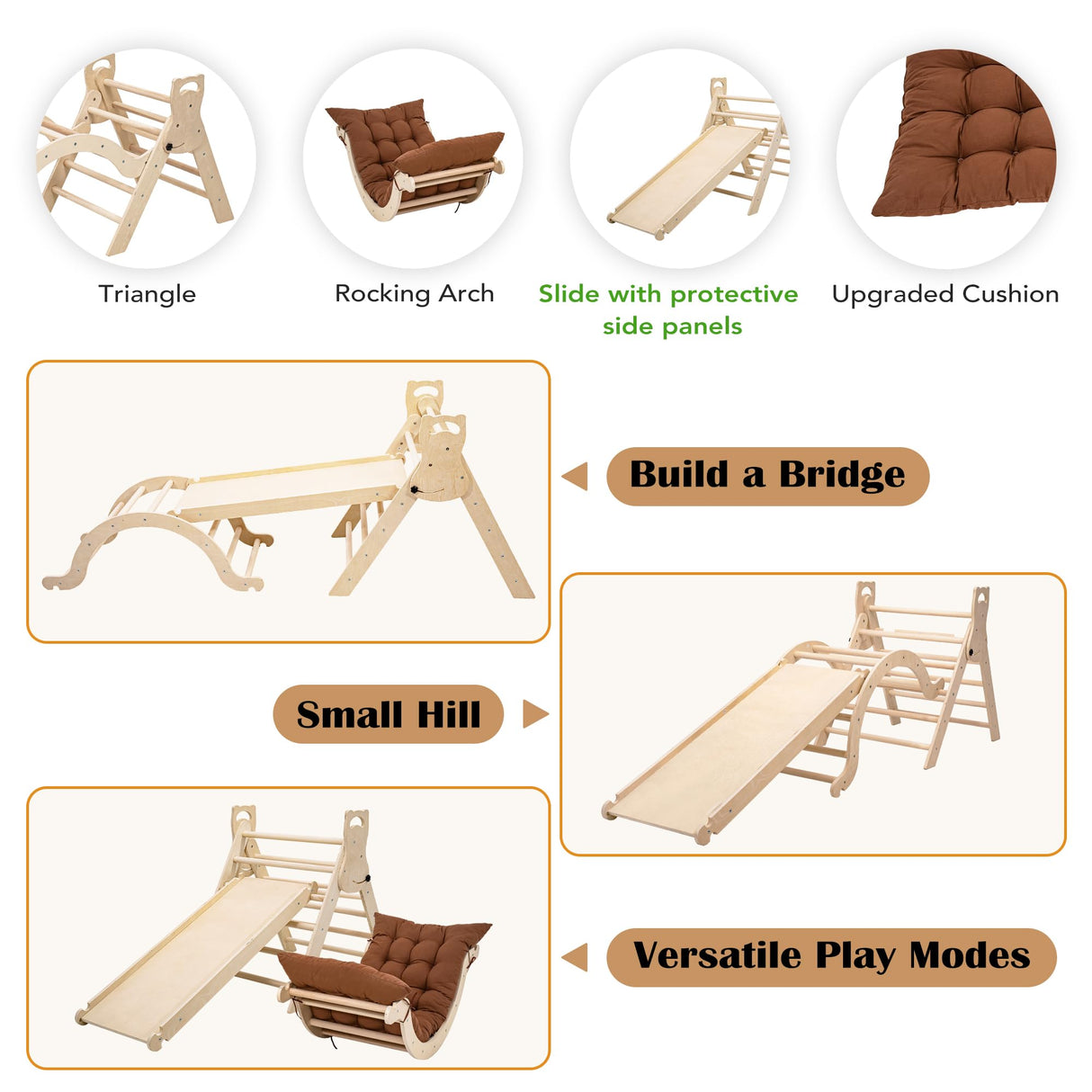 Triangle

Rocking Arch

Slide with protective side panels

Upgraded Cushion

Build a Bridge

Small Hill

Versatile Play Modes