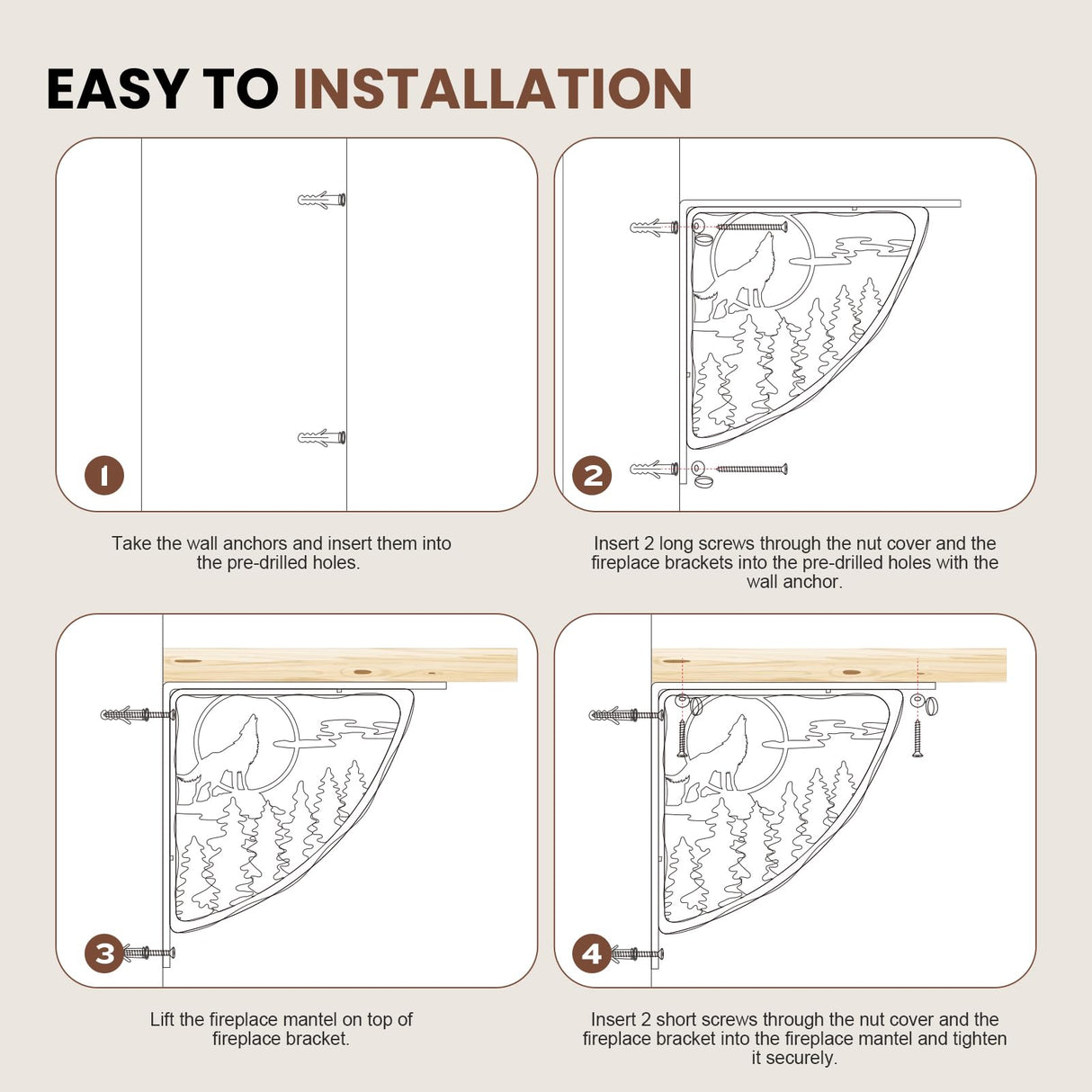 EASY TO INSTALLATION

1

Take the wall anchors and insert them into the pre-drilled holes.

2

Insert 2 long screws through the nut cover and the fireplace brackets into the pre-drilled holes with the wall anchor.

3

Lift the fireplace mantel on top of fireplace bracket.

4

Insert 2 short screws through the nut cover and the fireplace bracket into the fireplace mantel and tighten it securely.