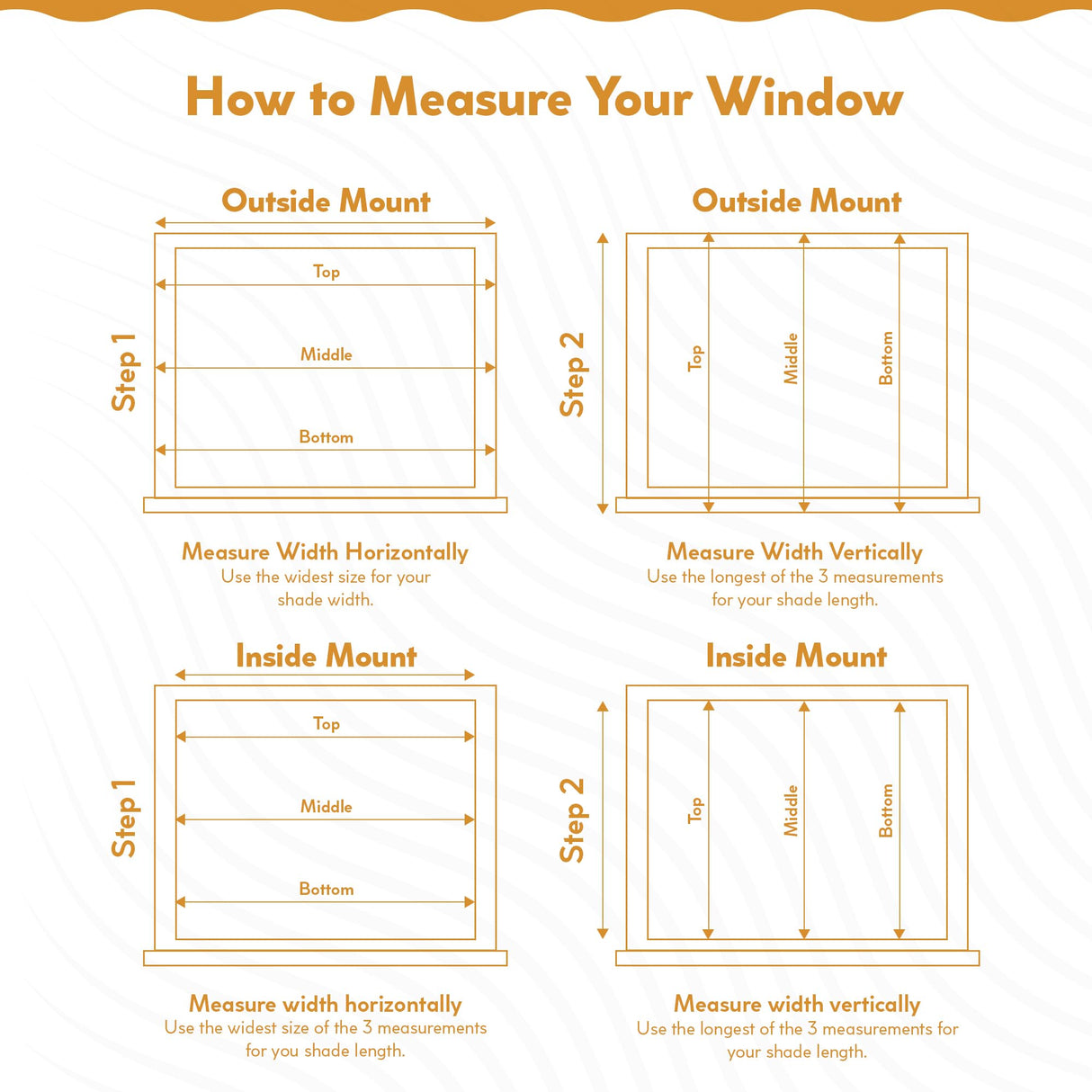 How to Measure Your Window

Outside Mount

Step 1

Top

Middle

Bottom

Measure Width Horizontally
Use the widest size for your shade width.

Outside Mount

Step 2

Top

Middle

Bottom

Measure Width Vertically
Use the longest of the 3 measurements for your shade length.

Inside Mount

Step 1

Top

Middle

Bottom

Measure width horizontally
Use the widest size of the 3 measurements for you shade length.

Inside Mount

Step 2

Top

Middle

Bottom

Measure width vertically
Use the longest of the 3 measurements for your shade length.