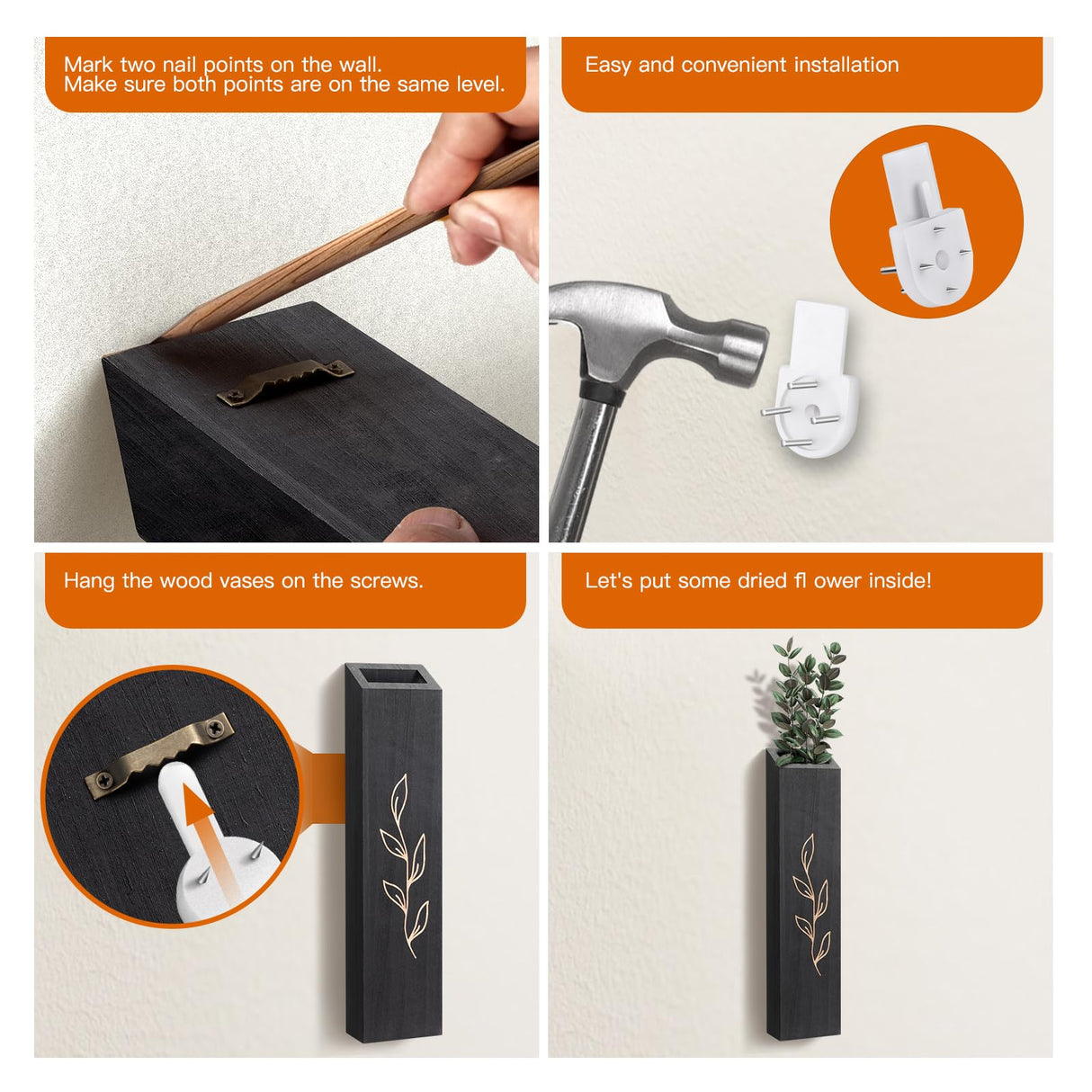 Mark two nail points on the wall.
Make sure both points are on the same level.

Easy and convenient installation

Hang the wood vases on the screws.

Let's put some dried fl ower inside!