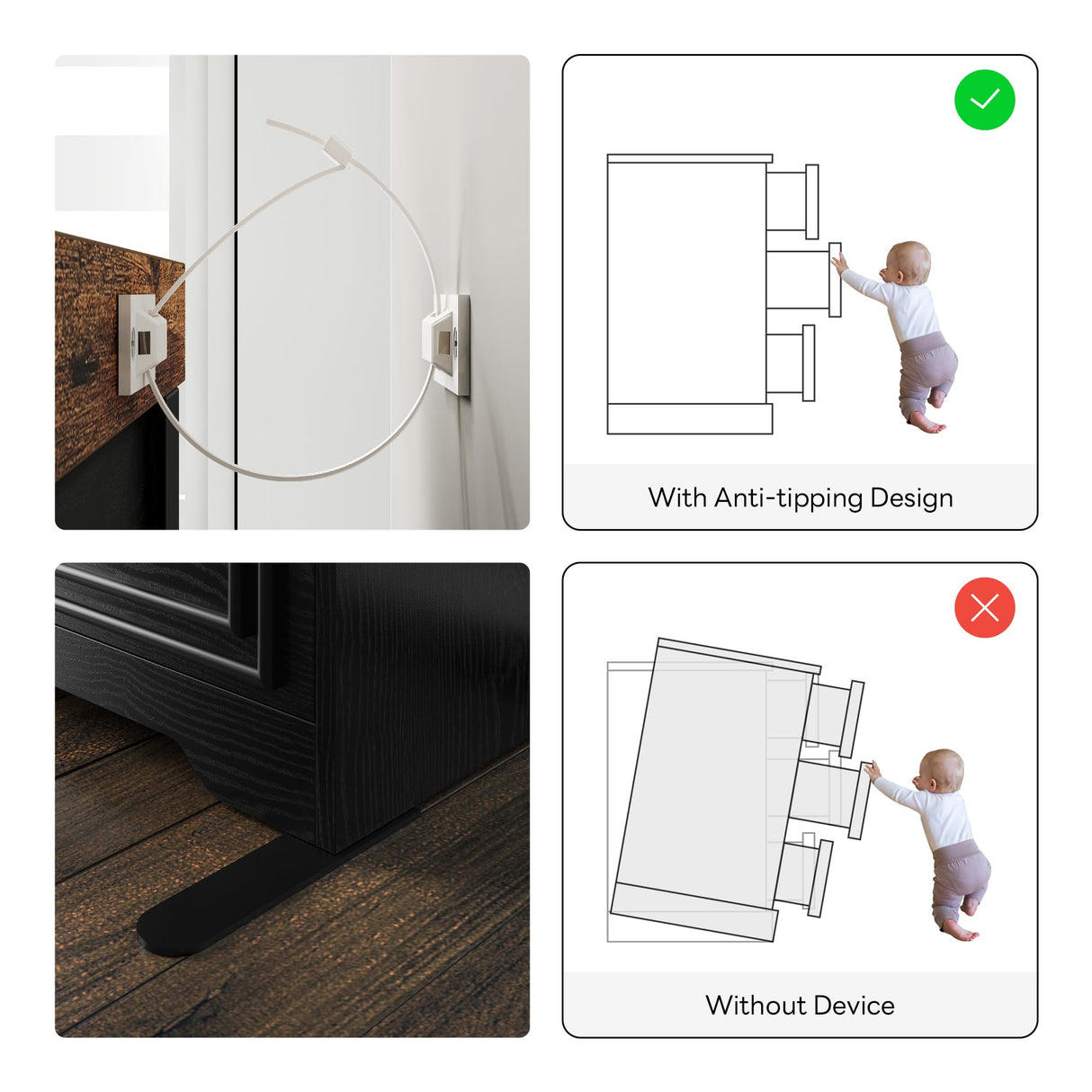 With Anti-tipping Design

Without Device