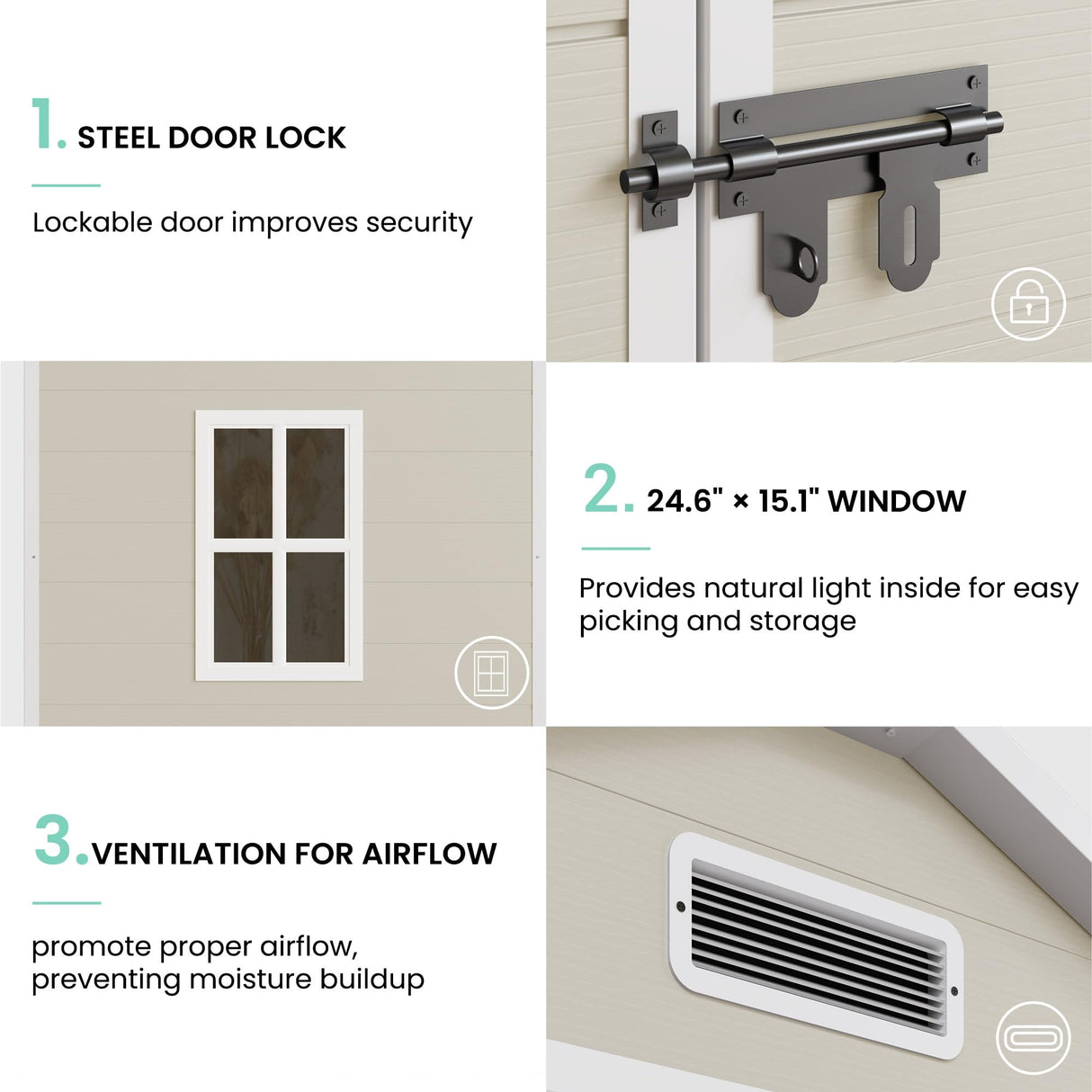 1. STEEL DOOR LOCK

Lockable door improves security

2. 24.6" × 15.1" WINDOW

Provides natural light inside for easy picking and storage

3. VENTILATION FOR AIRFLOW

promote proper airflow, preventing moisture buildup