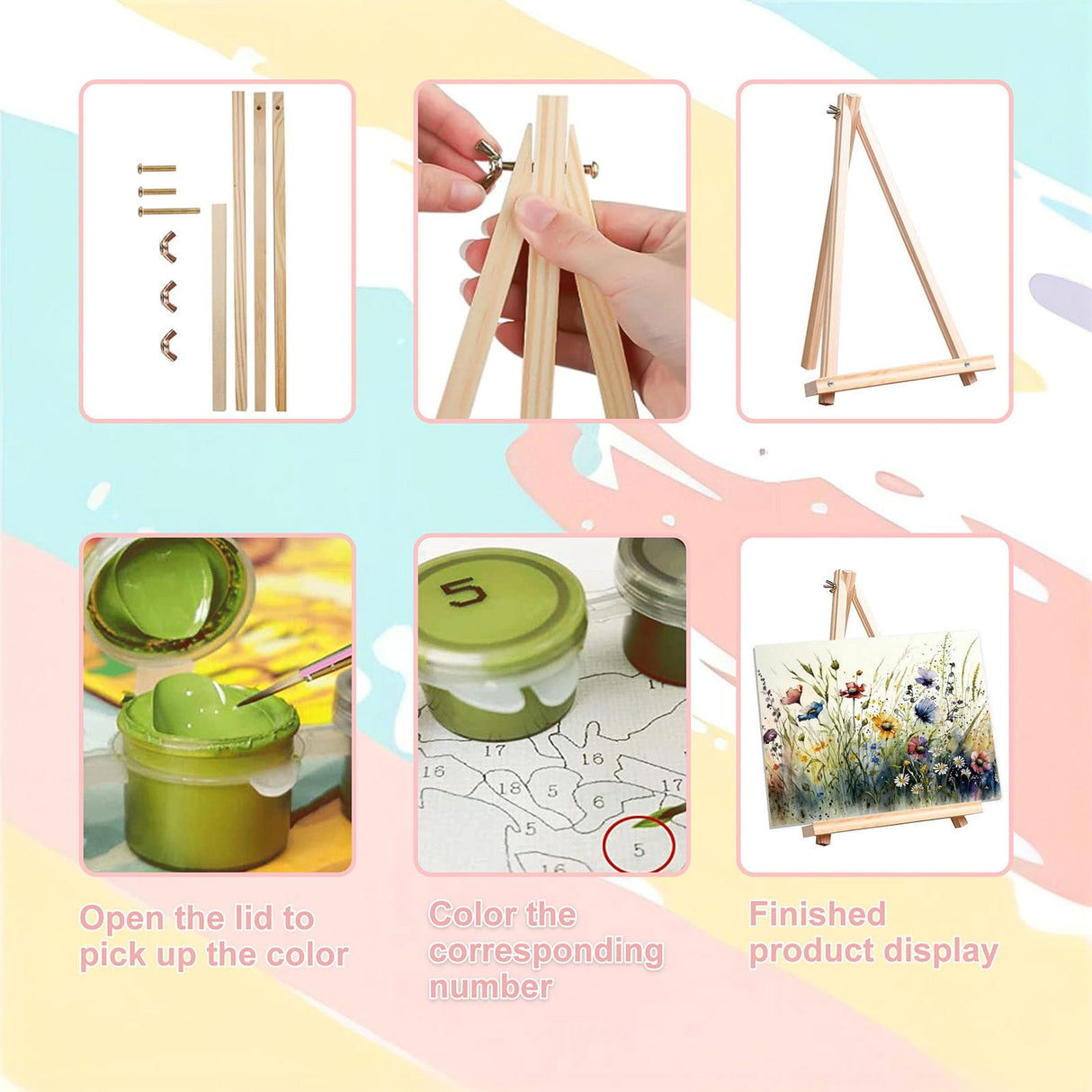 5

17
16
16
18
5
6
17
5
5
16

Open the lid to pick up the color

Color the corresponding number

Finished product display