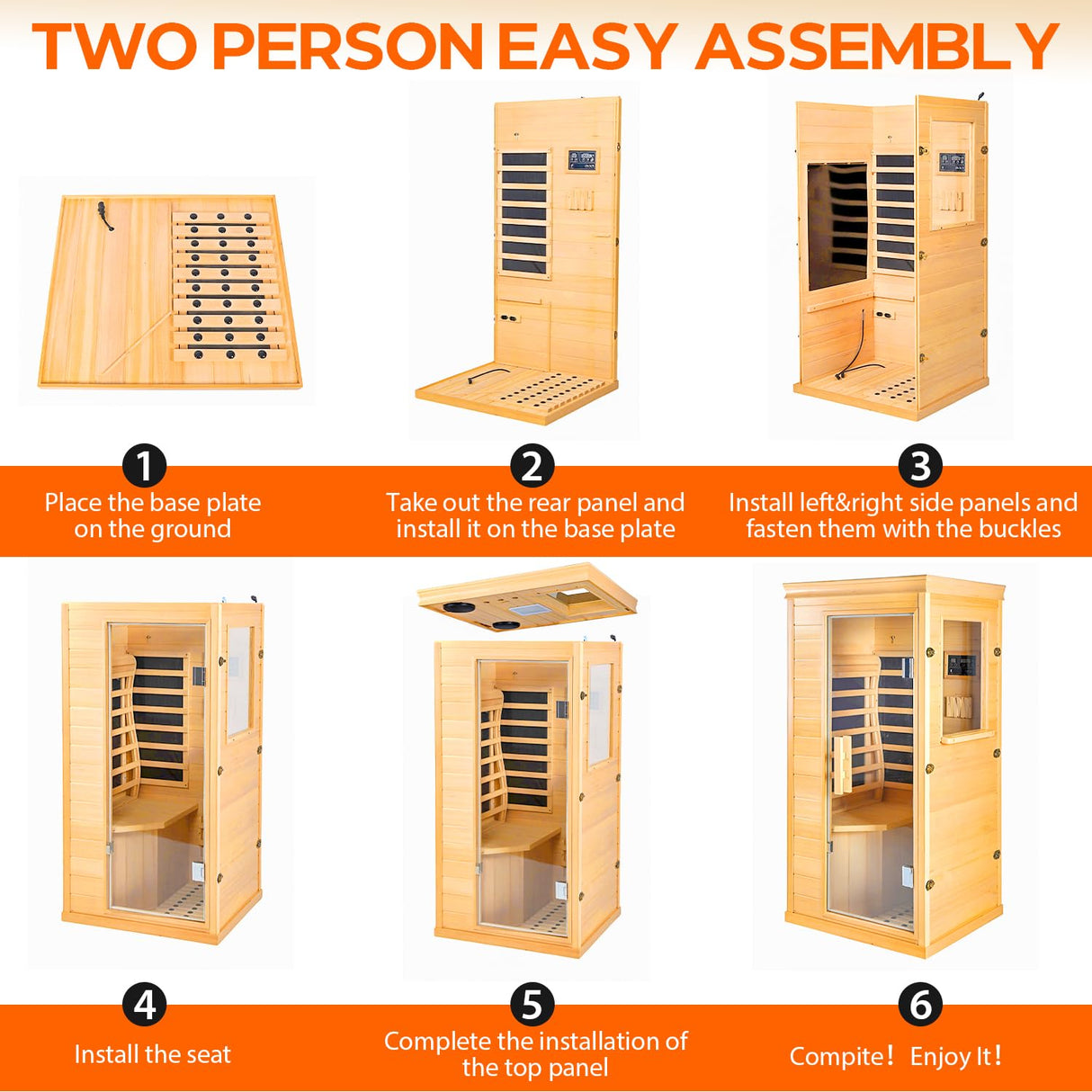 TWO PERSON EASY ASSEMBLY

1
Place the base plate on the ground

2
Take out the rear panel and install it on the base plate

3
Install left&right side panels and fasten them with the buckles

4
Install the seat

5
Complete the installation of the top panel

6
Compite！ Enjoy It！