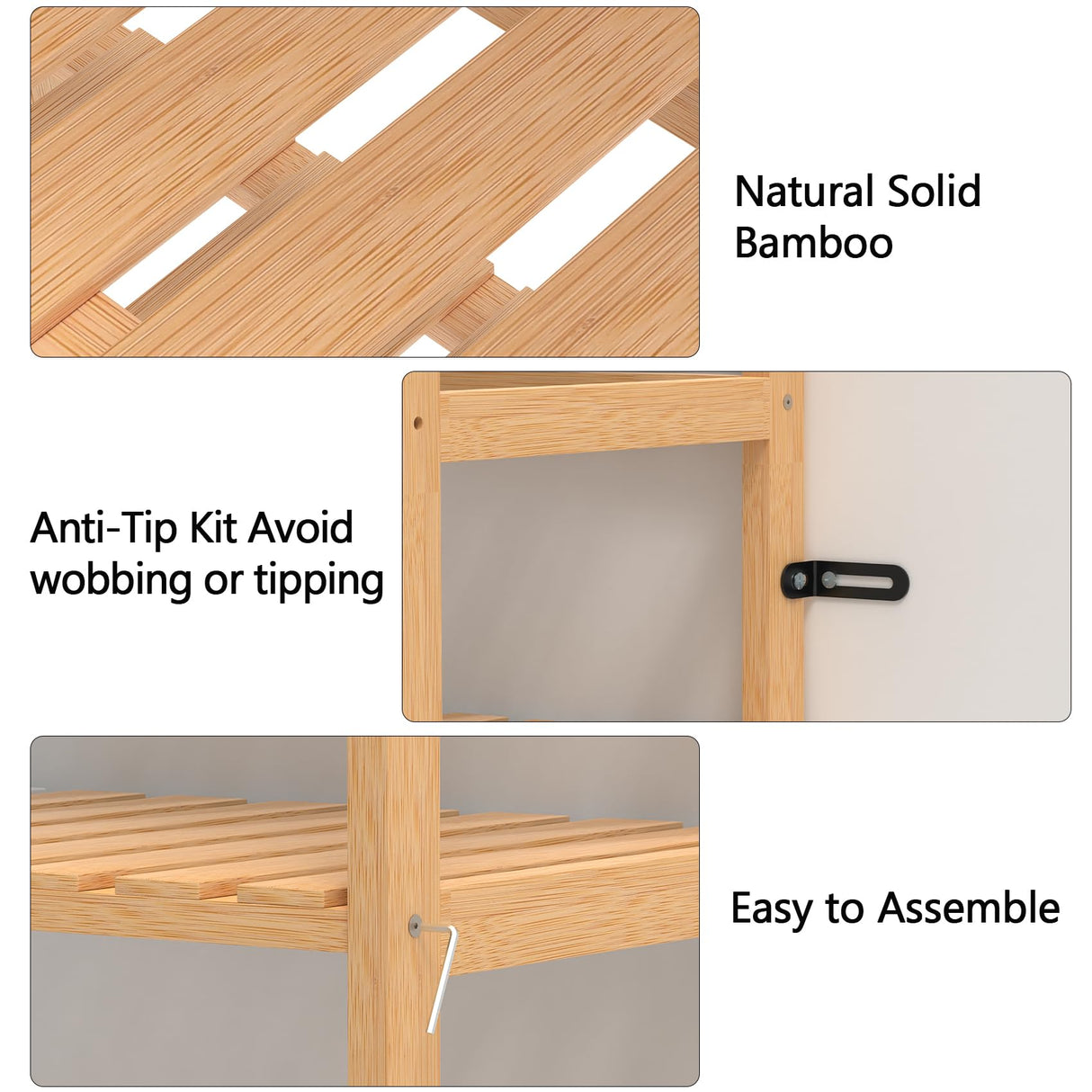 Natural Solid Bamboo

Anti-Tip Kit Avoid wobbing or tipping

Easy to Assemble