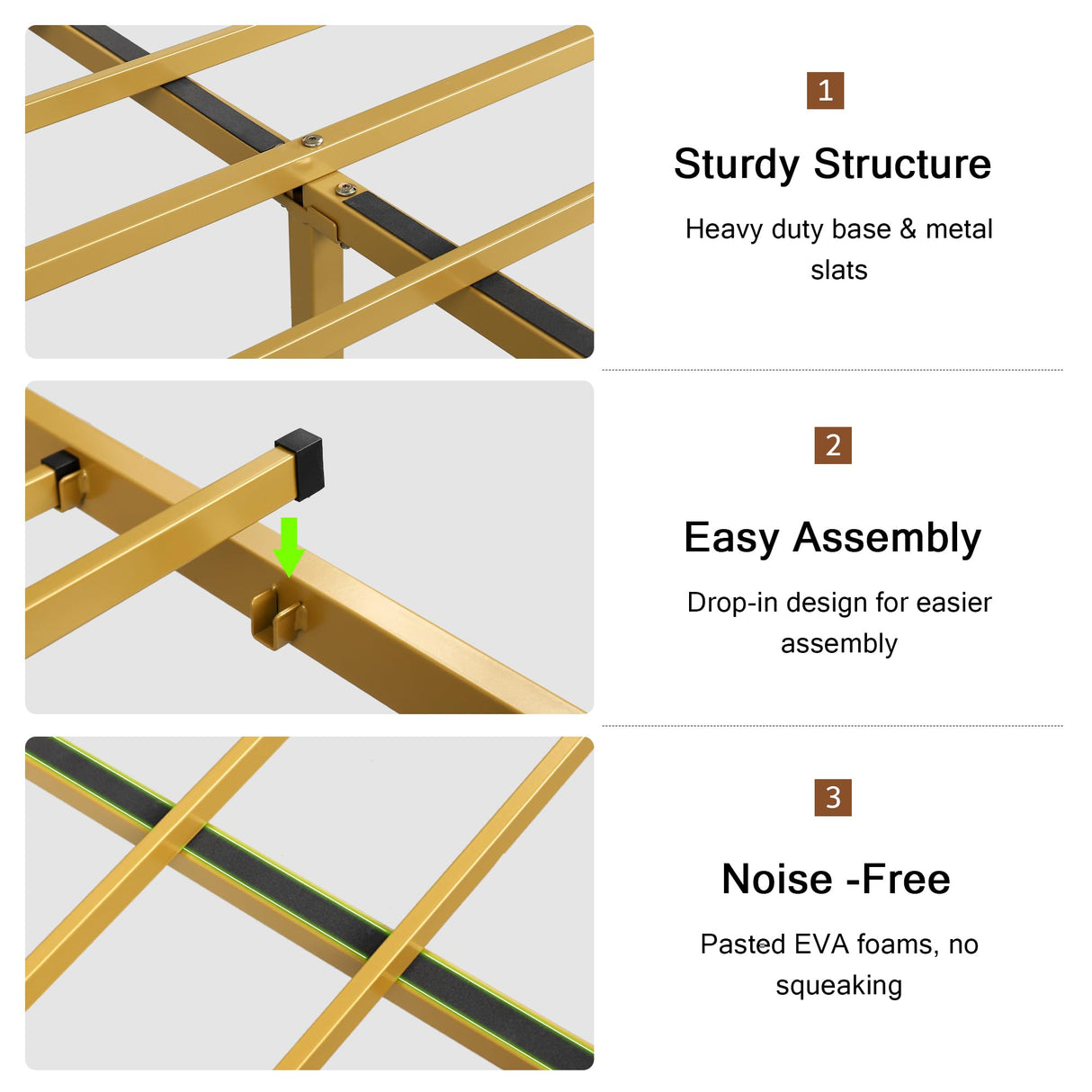 1

Sturdy Structure

Heavy duty base & metal slats

2

Easy Assembly

Drop-in design for easier assembly

3

Noise -Free

Pasted EVA foams, no squeaking