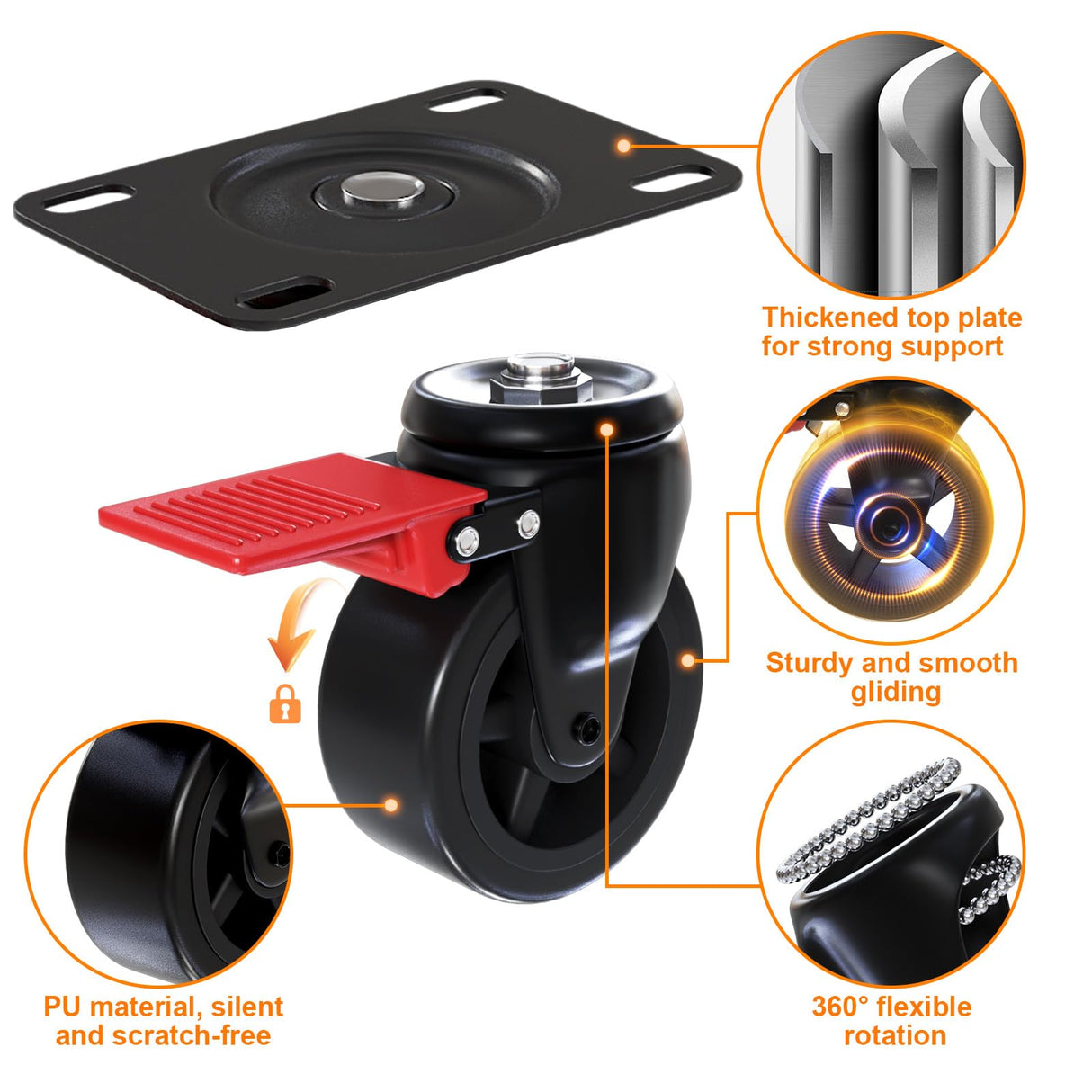 Thickened top plate for strong support

Sturdy and smooth gliding

PU material, silent and scratch-free

360° flexible rotation