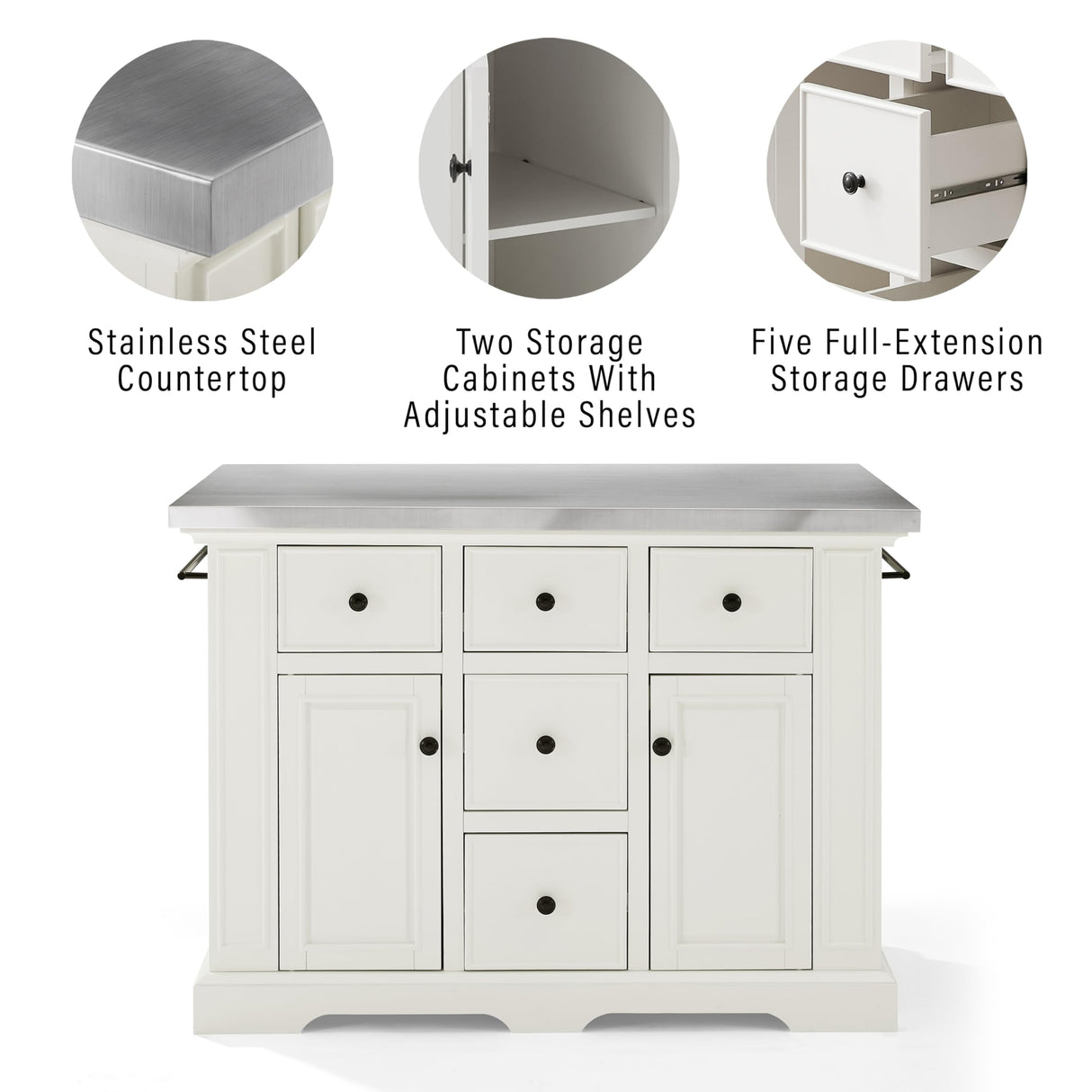 Stainless Steel Countertop

Two Storage Cabinets With Adjustable Shelves

Five Full-Extension Storage Drawers