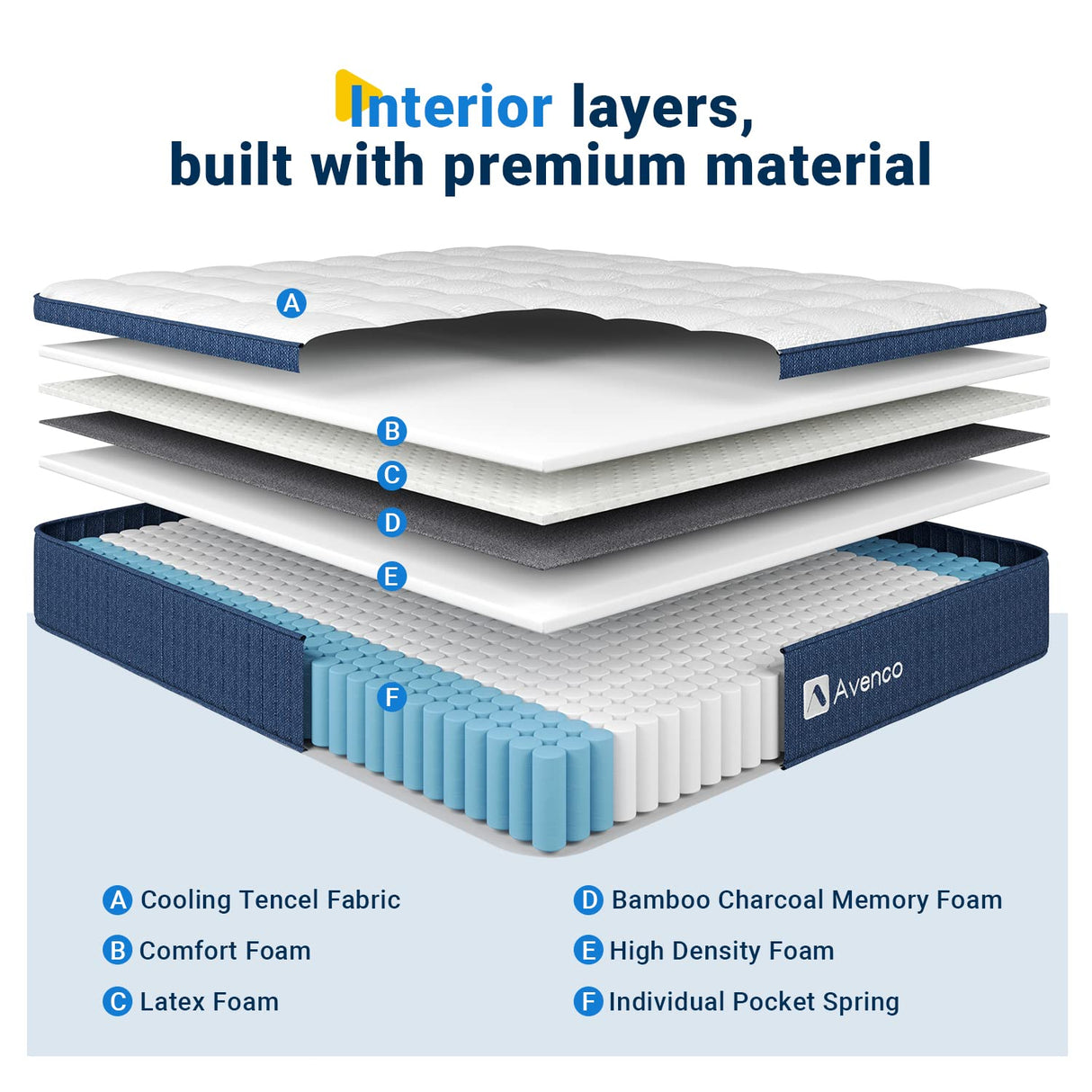 Interior layers,
built with premium material

A

B

C

D

E

F

Avenco

A Cooling Tencel Fabric

B Comfort Foam

C Latex Foam

D Bamboo Charcoal Memory Foam

E High Density Foam

F Individual Pocket Spring