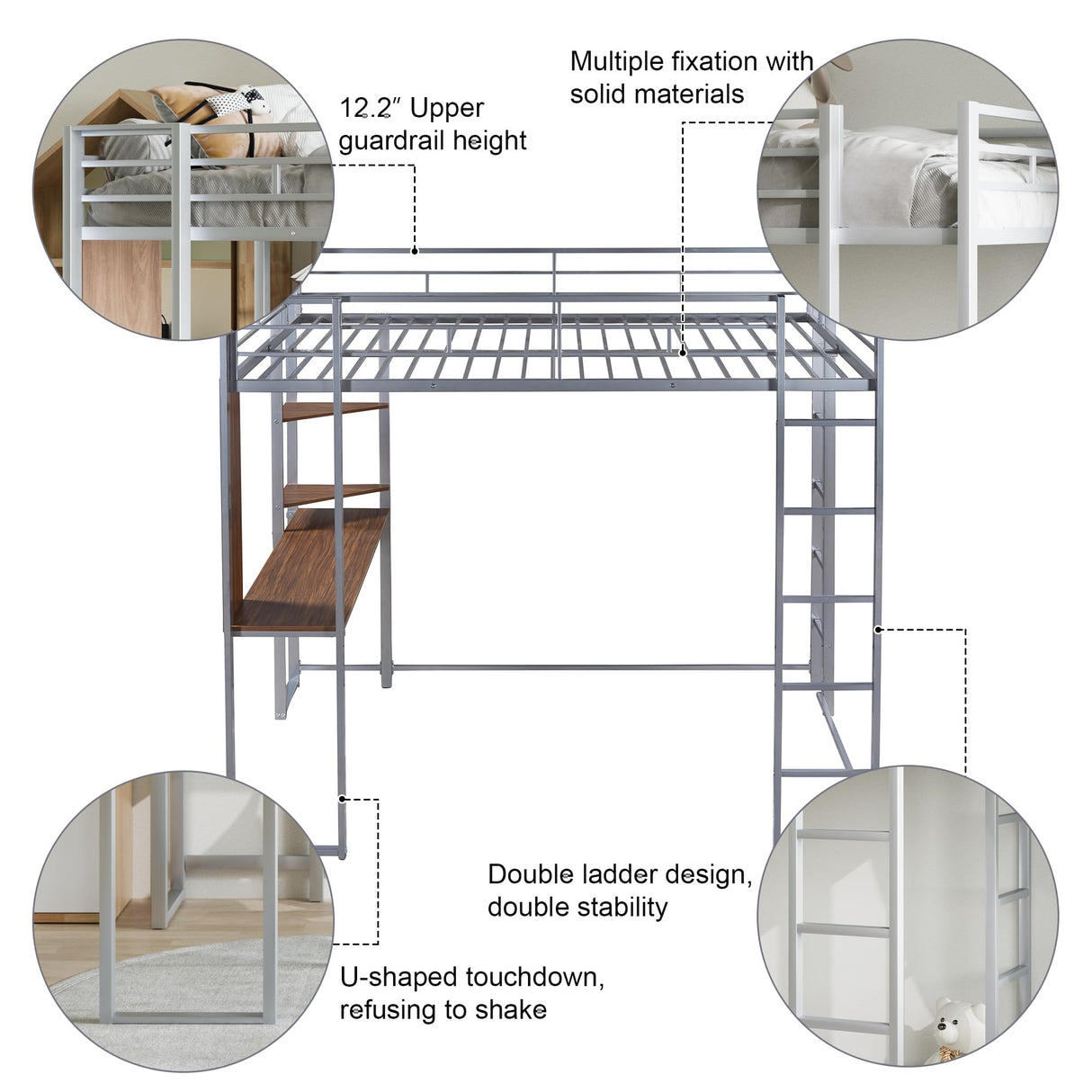 12.2″ Upper guardrail height

Multiple fixation with solid materials

Double ladder design, double stability

U-shaped touchdown, refusing to shake