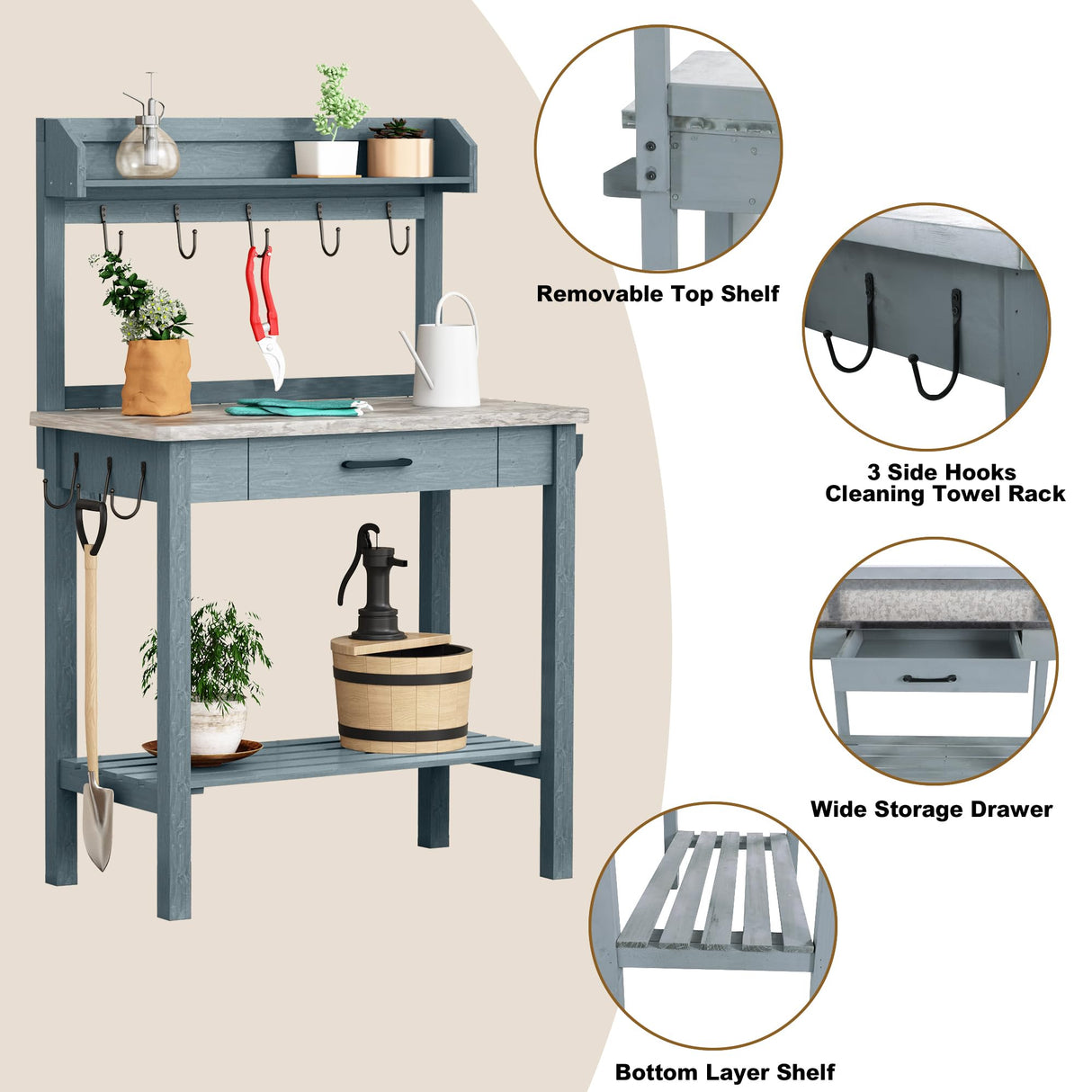 Removable Top Shelf

3 Side Hooks
Cleaning Towel Rack

Wide Storage Drawer

Bottom Layer Shelf