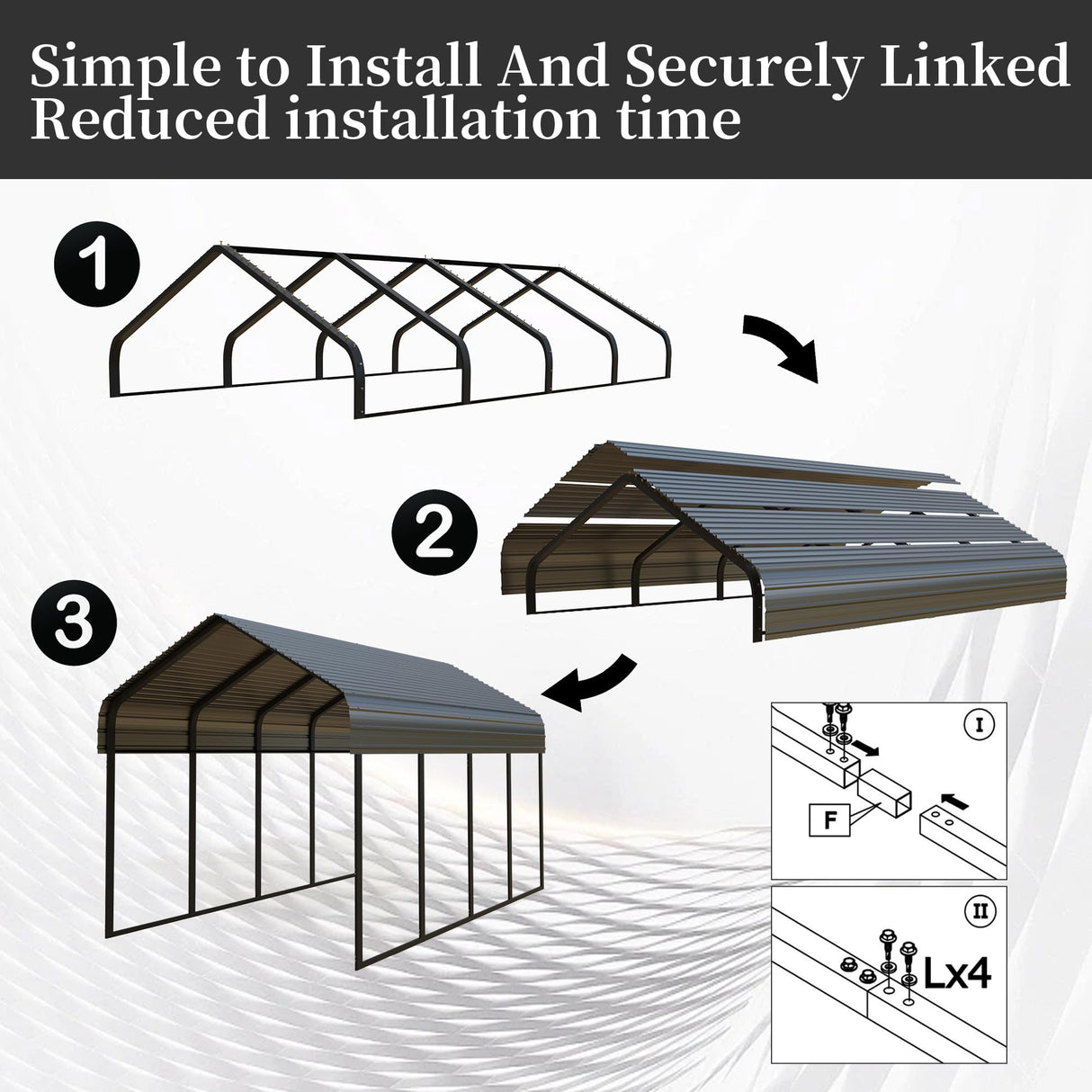 Simple to Install And Securely Linked
Reduced installation time

1

2

3

I

F

II

Lx4