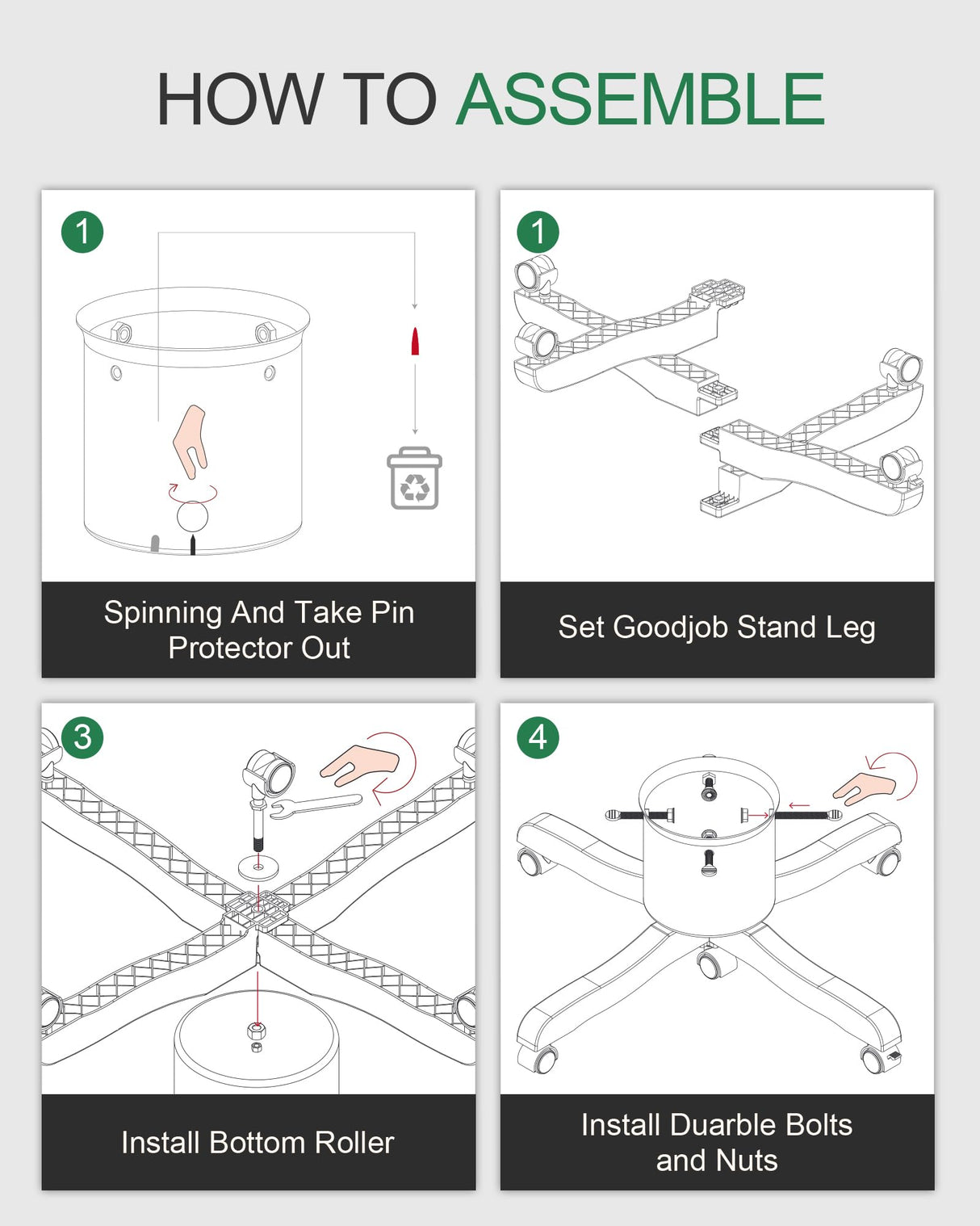 HOW TO ASSEMBLE

1

Spinning And Take Pin Protector Out

1

Set Goodjob Stand Leg

3

Install Bottom Roller

4

Install Duarble Bolts and Nuts