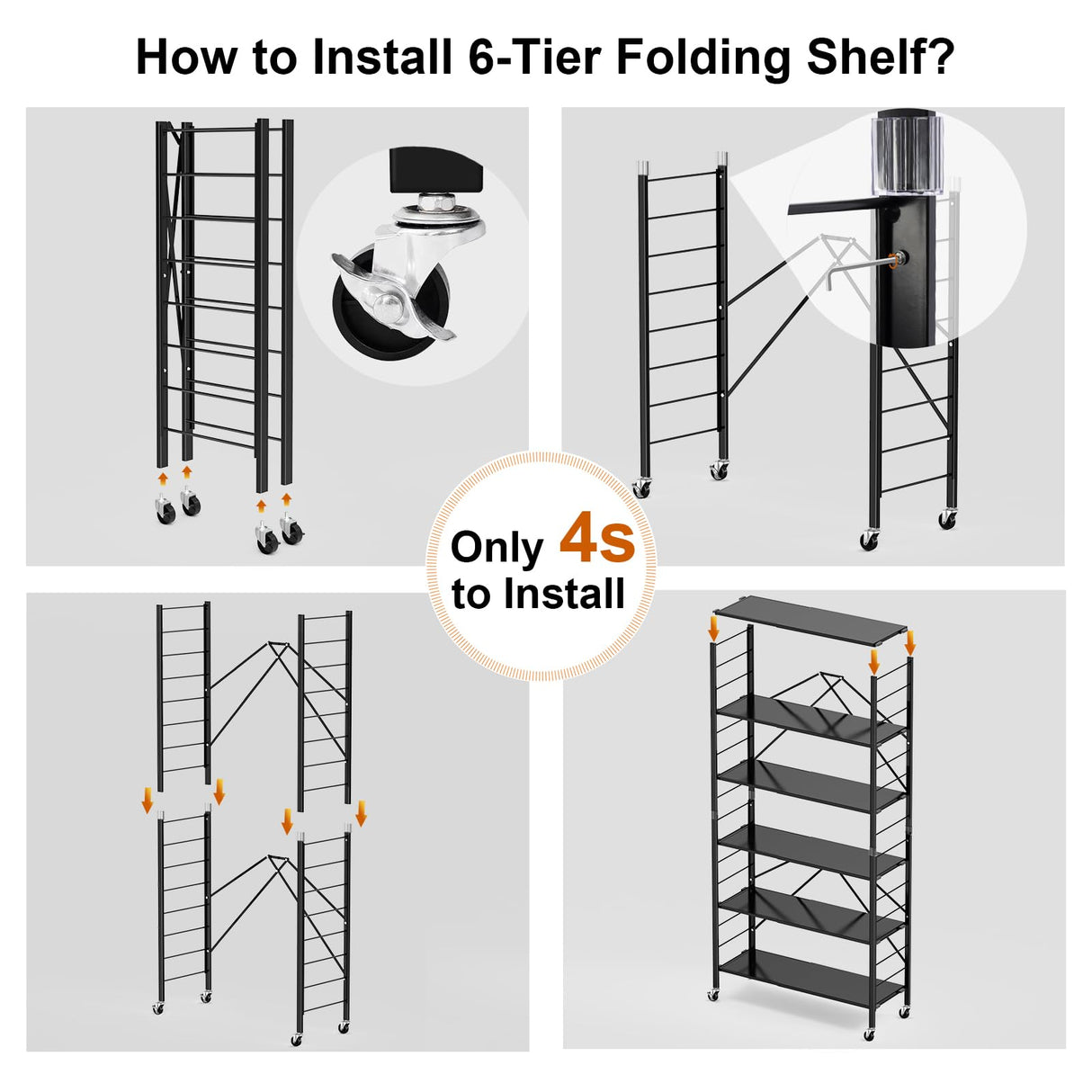 How to Install 6-Tier Folding Shelf?

Only 4s to Install