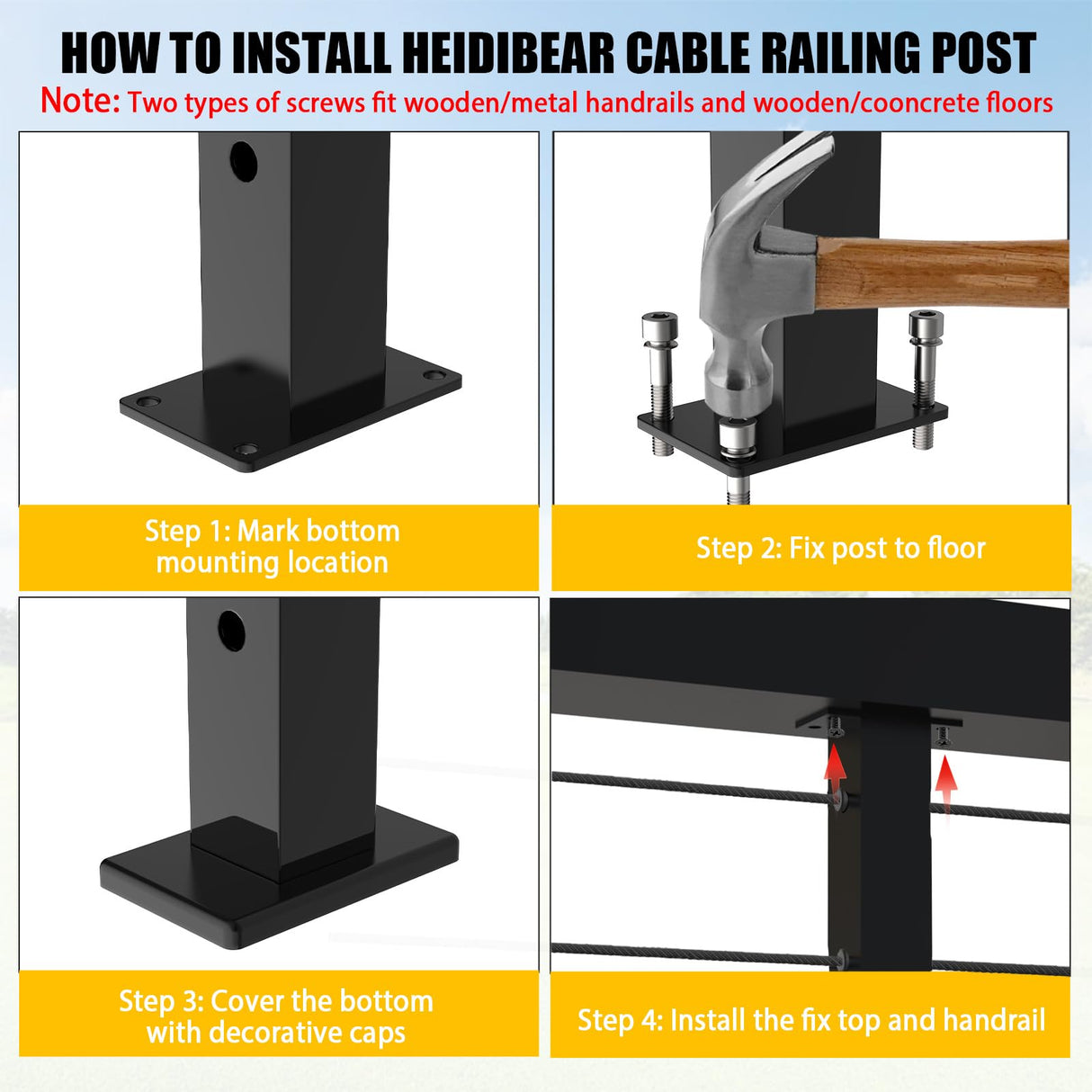 HOW TO INSTALL HEIDIBEAR CABLE RAILING POST

Note: Two types of screws fit wooden/metal handrails and wooden/cooncrete floors

Step 1: Mark bottom mounting location

Step 2: Fix post to floor

Step 3: Cover the bottom with decorative caps

Step 4: Install the fix top and handrail