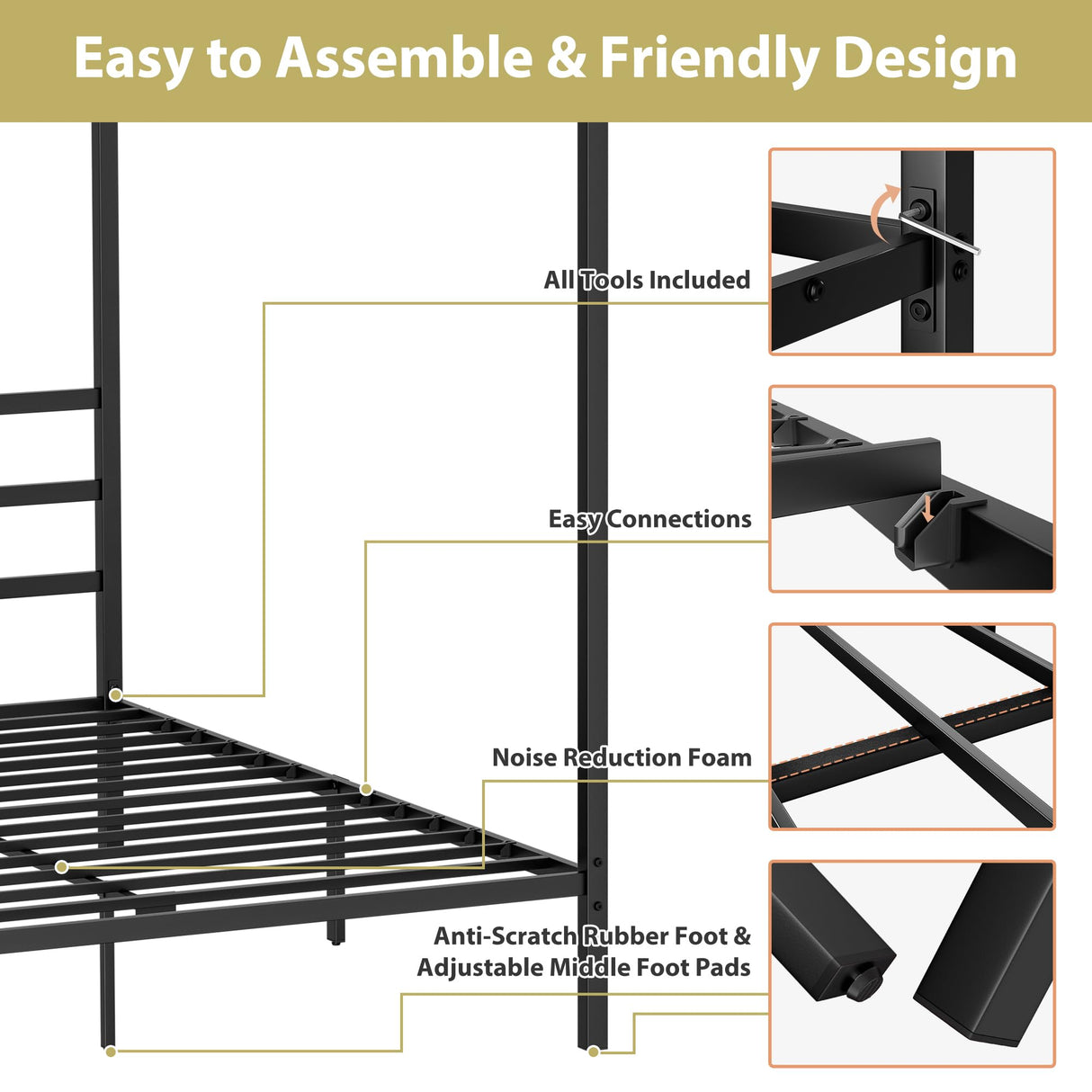 Easy to Assemble & Friendly Design

All Tools Included

Easy Connections

Noise Reduction Foam

Anti-Scratch Rubber Foot & Adjustable Middle Foot Pads