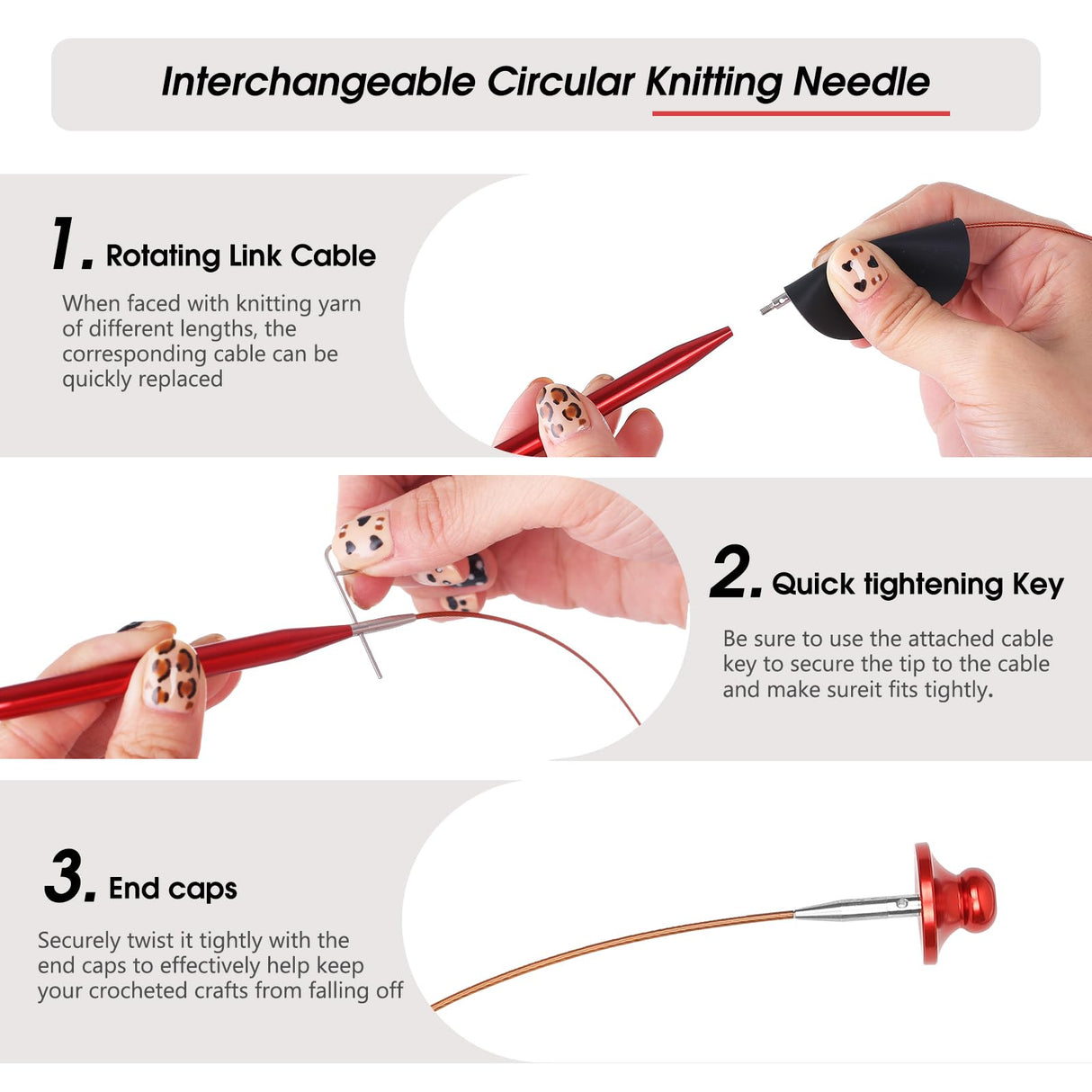 Interchangeable Circular Knitting Needle

1. Rotating Link Cable

When faced with knitting yarn of different lengths, the corresponding cable can be quickly replaced

2. Quick tightening Key

Be sure to use the attached cable key to secure the tip to the cable and make sureit fits tightly.

3. End caps

Securely twist it tightly with the end caps to effectively help keep your crocheted crafts from falling off