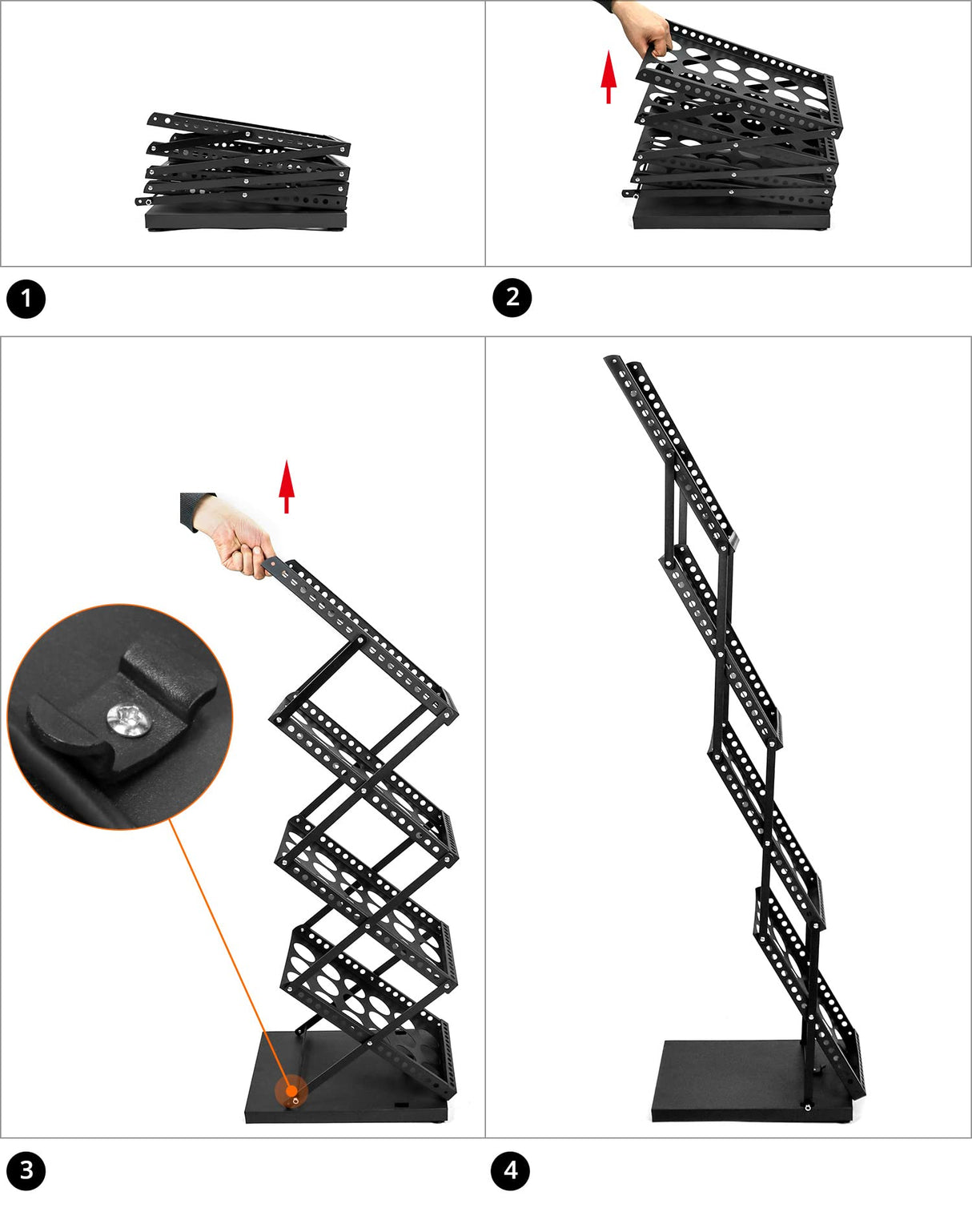 1

2

3

4